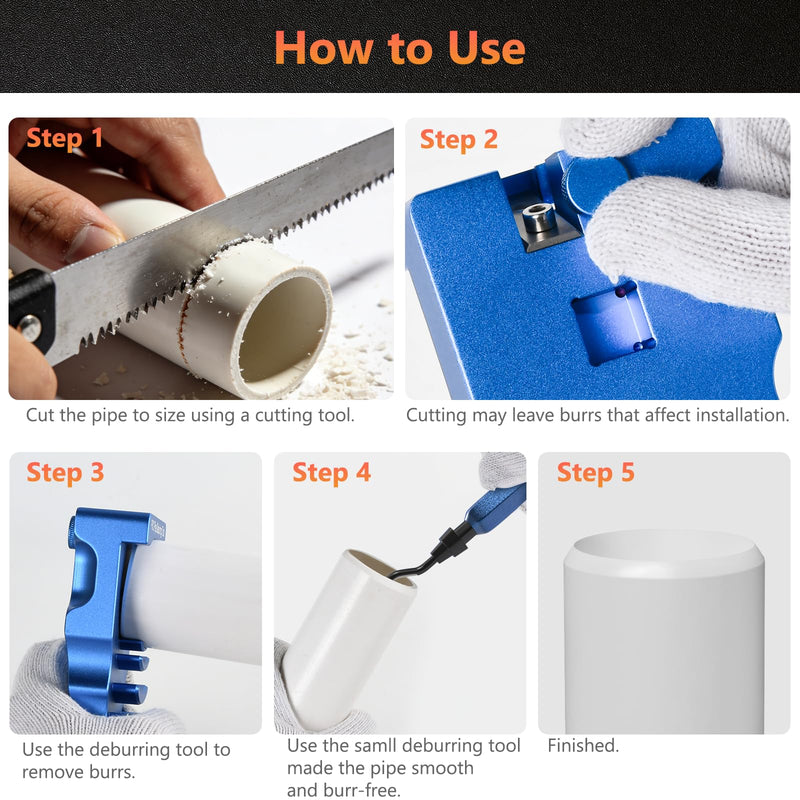 How to Use

Step 1

Cut the pipe to size using a cutting tool.

Step 2

Cutting may leave burrs that affect installation.

Step 3

Use the deburring tool to remove burrs.

Step 4

Use the samll deburring tool made the pipe smooth and burr-free.

Step 5

Finished.