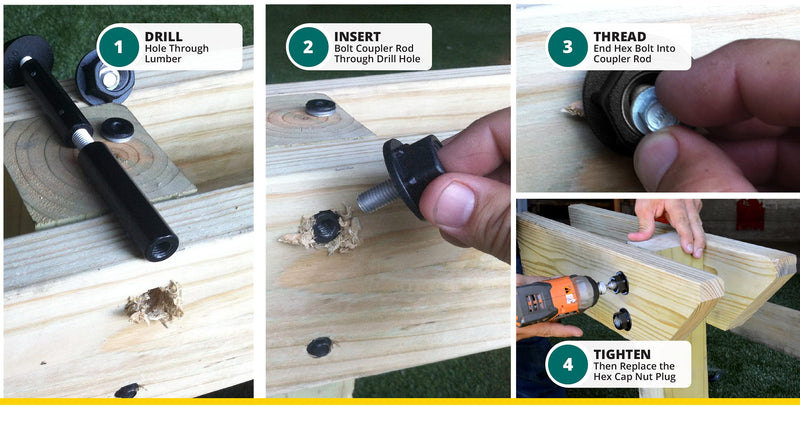 1 DRILL
Hole Through Lumber

2 INSERT
Bolt Coupler Rod Through Drill Hole

3 THREAD
End Hex Bolt Into Coupler Rod

4 TIGHTEN
Then Replace the Hex Cap Nut Plug