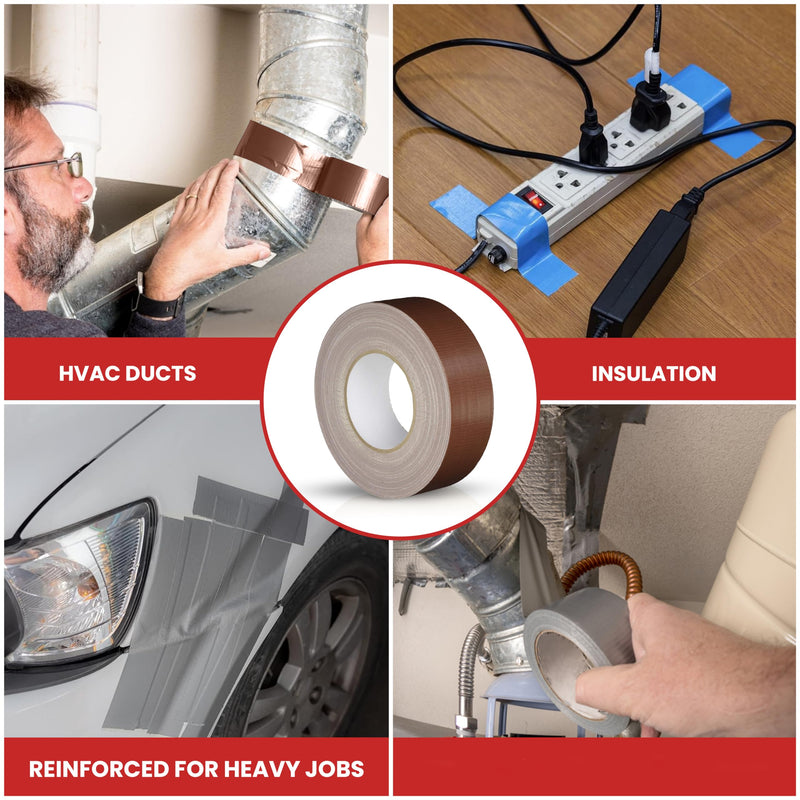 HVAC DUCTS

INSULATION

REINFORCED FOR HEAVY JOBS