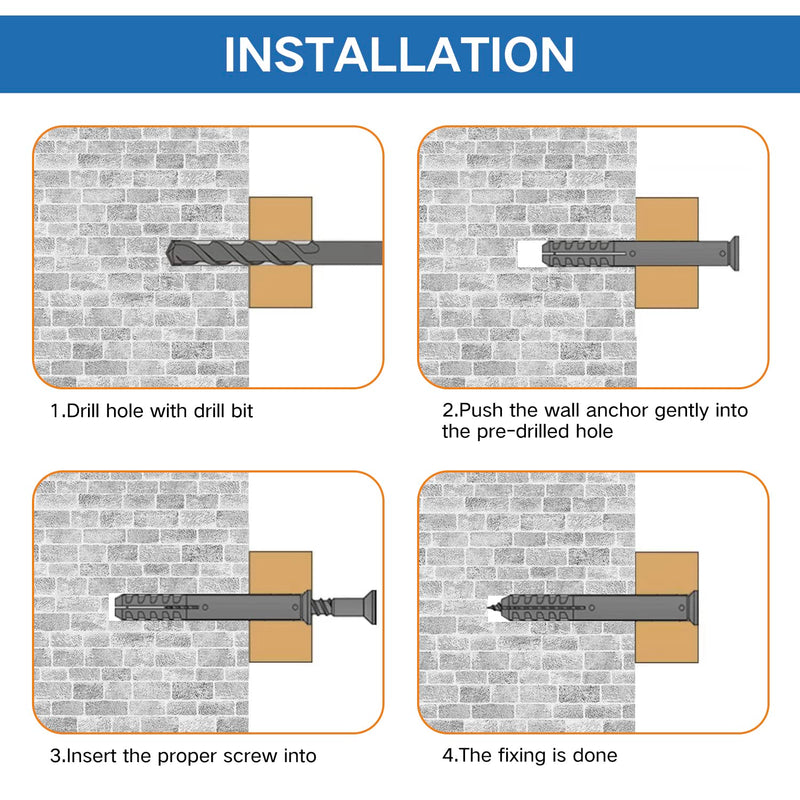 INSTALLATION

1.Drill hole with drill bit

2.Push the wall anchor gently into the pre-drilled hole

3.Insert the proper screw into

4.The fixing is done