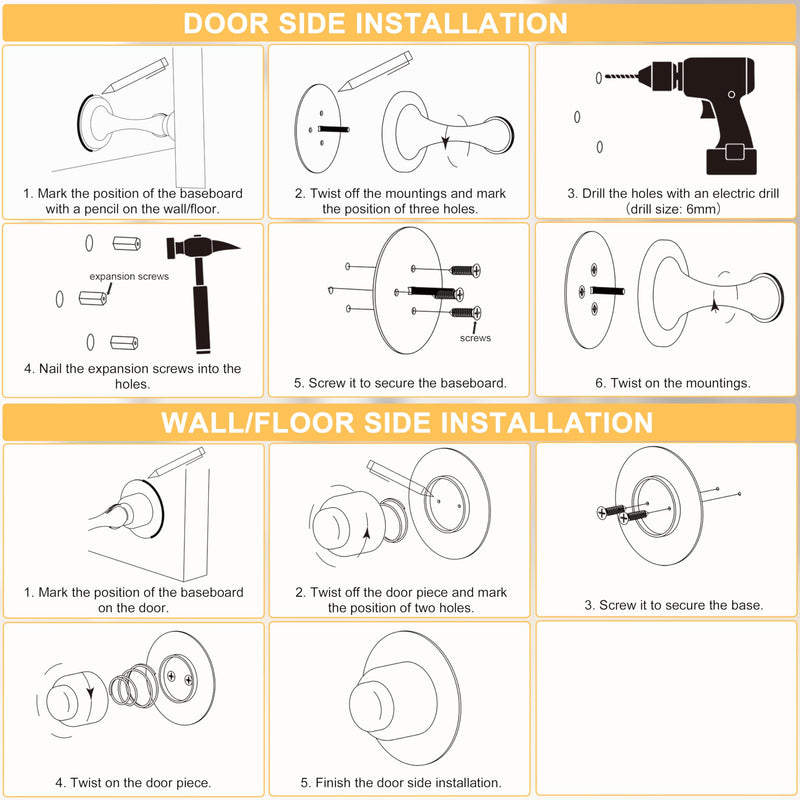 DOOR SIDE INSTALLATION

1. Mark the position of the baseboard with a pencil on the wall/floor.

2. Twist off the mountings and mark the position of three holes.

3. Drill the holes with an electric drill (drill size: 6mm)

expansion screws

4. Nail the expansion screws into the holes.

screws

5. Screw it to secure the baseboard.

6. Twist on the mountings.

WALL/FLOOR SIDE INSTALLATION

1. Mark the position of the baseboard on the door.

2. Twist off the door piece and mark the position of two holes.

3. Screw it to secure the base.

4. Twist on the door piece.

5. Finish the door side installation.