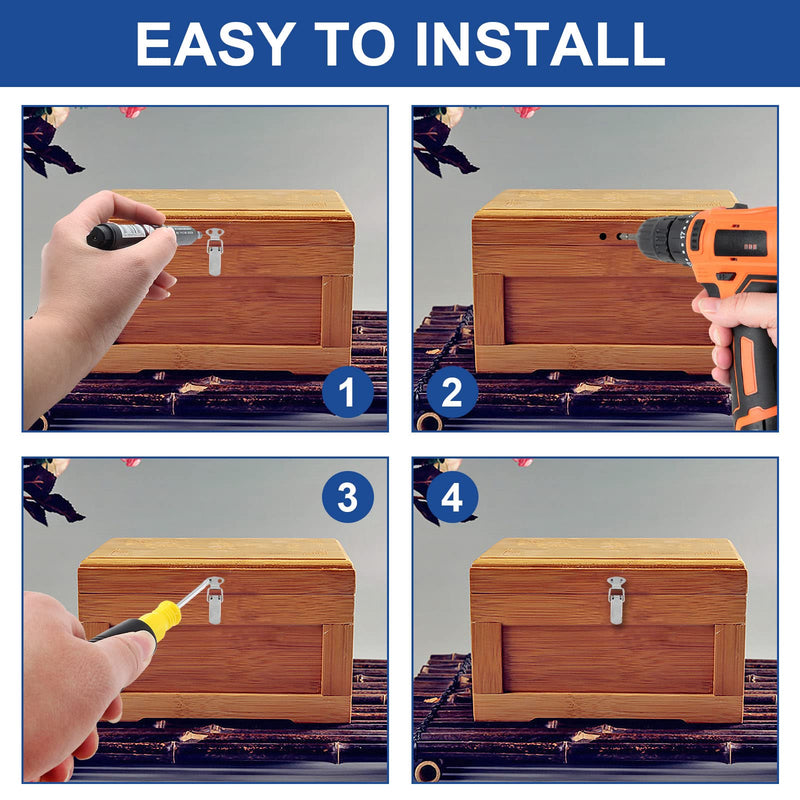 EASY TO INSTALL

1

2

3

4