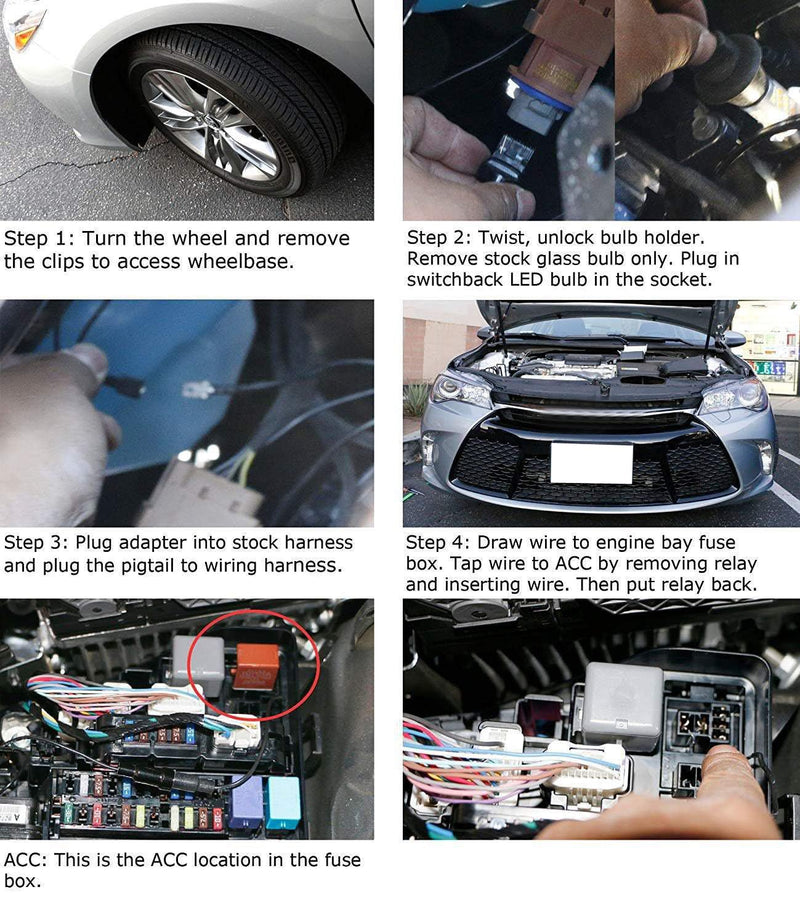 Step 1: Turn the wheel and remove the clips to access wheelbase.

Step 2: Twist, unlock bulb holder. Remove stock glass bulb only. Plug in switchback LED bulb in the socket.

Step 3: Plug adapter into stock harness and plug the pigtail to wiring harness.

Step 4: Draw wire to engine bay fuse box. Tap wire to ACC by removing relay and inserting wire. Then put relay back.

ACC: This is the ACC location in the fuse box.