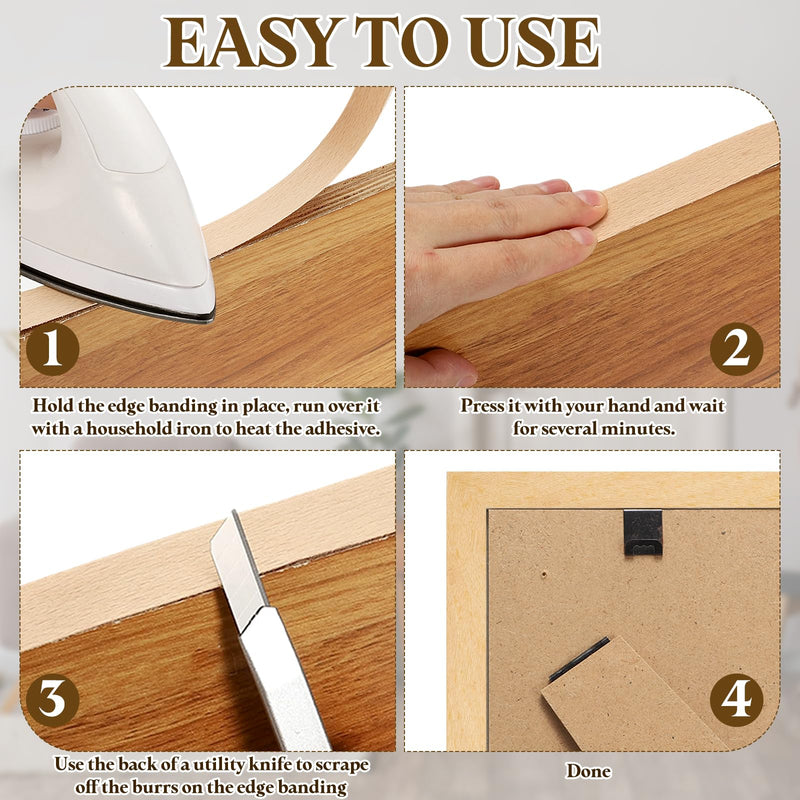 EASY TO USE

1

Hold the edge banding in place, run over it with a household iron to heat the adhesive.

2

Press it with your hand and wait for several minutes.

3

Use the back of a utility knife to scrape off the burrs on the edge banding

4

Done