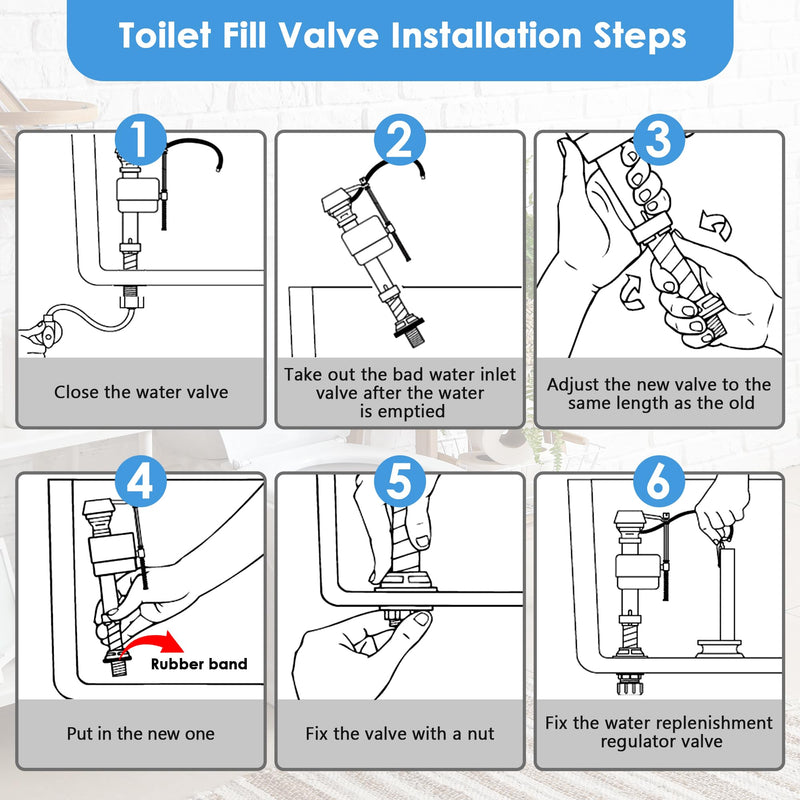 Toilet Fill Valve Installation Steps

1

Close the water valve

2

Take out the bad water inlet valve after the water is emptied

3

Adjust the new valve to the same length as the old

4

Rubber band

Put in the new one

5

Fix the valve with a nut

6

Fix the water replenishment regulator valve