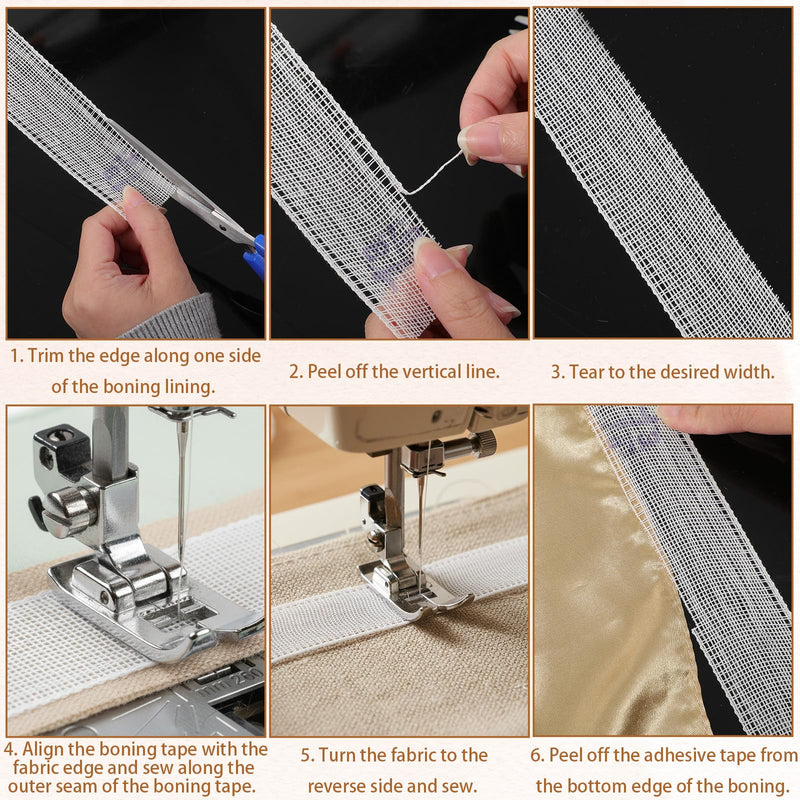 1. Trim the edge along one side of the boning lining.

2. Peel off the vertical line.

3. Tear to the desired width.

4. Align the boning tape with the fabric edge and sew along the outer seam of the boning tape.

5. Turn the fabric to the reverse side and sew.

6. Peel off the adhesive tape from the bottom edge of the boning.