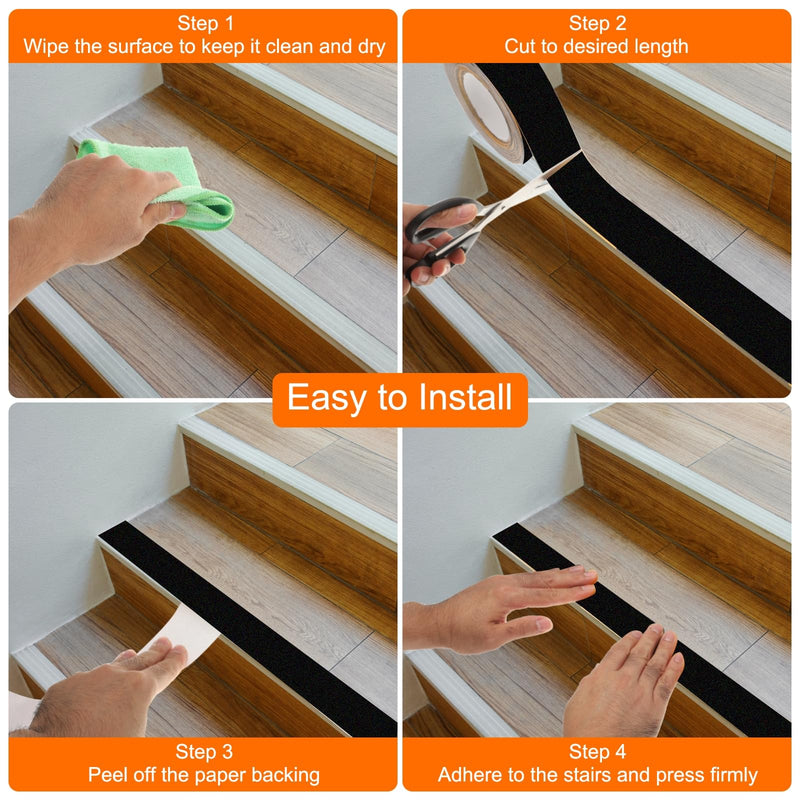 Step 1
Wipe the surface to keep it clean and dry

Step 2
Cut to desired length

Easy to Install

Step 3
Peel off the paper backing

Step 4
Adhere to the stairs and press firmly