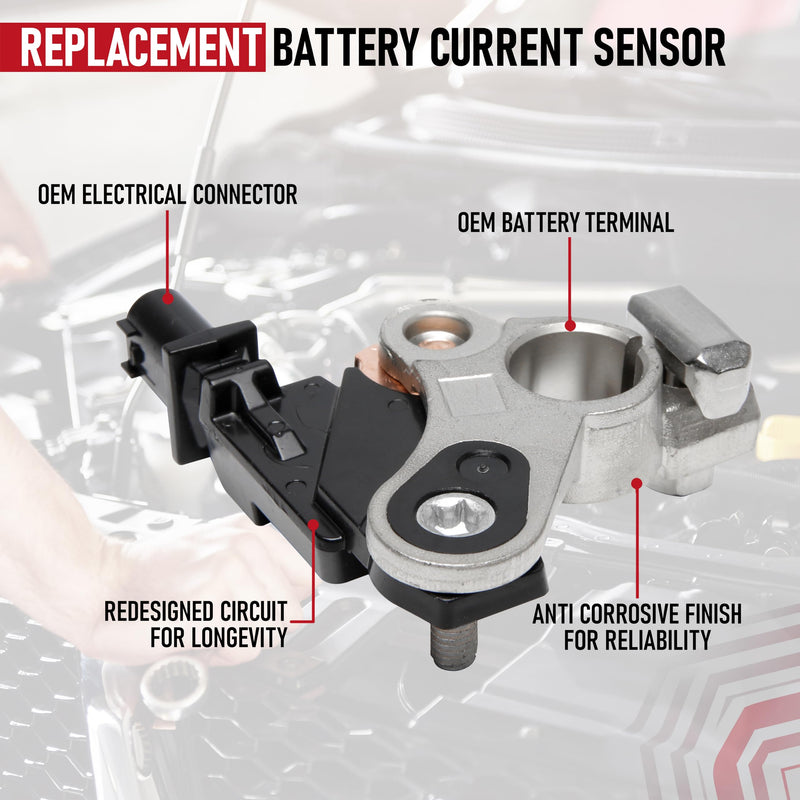 REPLACEMENT BATTERY CURRENT SENSOR

OEM ELECTRICAL CONNECTOR

OEM BATTERY TERMINAL

REDESIGNED CIRCUIT FOR LONGEVITY

ANTI CORROSIVE FINISH FOR RELIABILITY