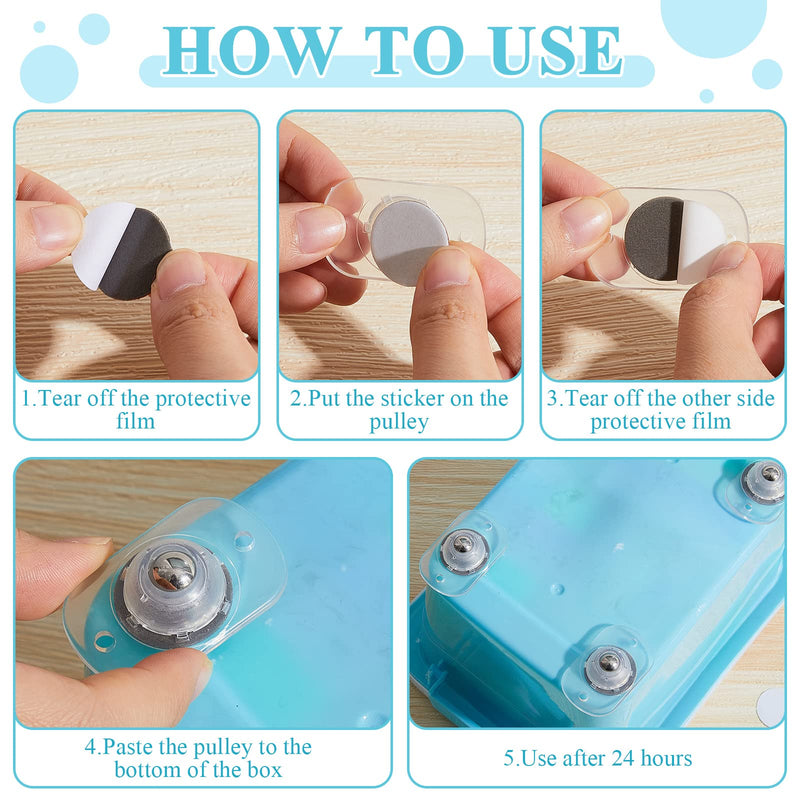 HOW TO USE

1.Tear off the protective film

2.Put the sticker on the pulley

3.Tear off the other side protective film

4.Paste the pulley to the bottom of the box

5.Use after 24 hours