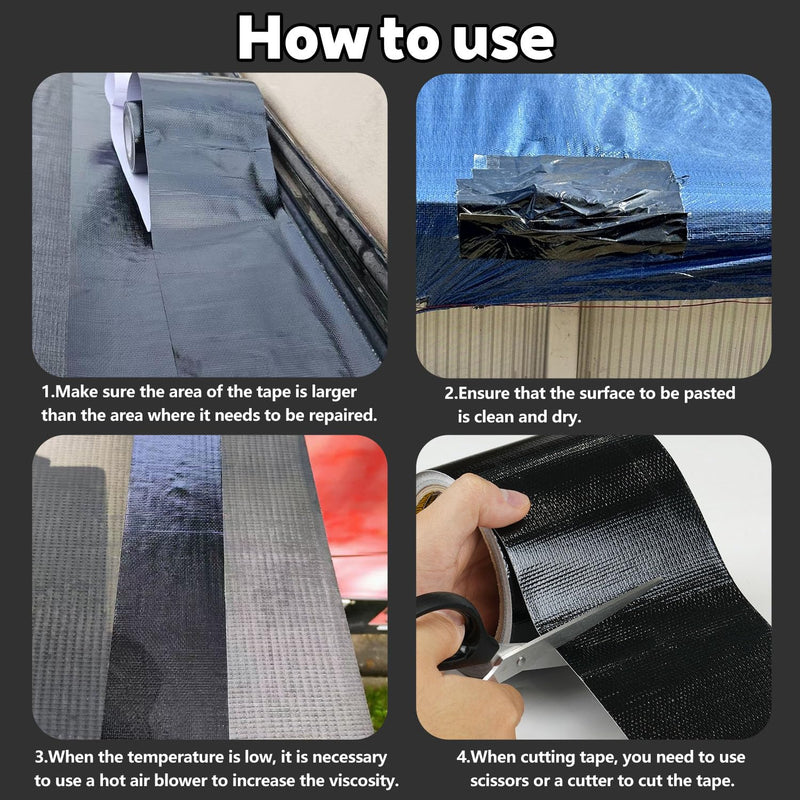 How to use

1.Make sure the area of the tape is larger than the area where it needs to be repaired.

2.Ensure that the surface to be pasted is clean and dry.

3.When the temperature is low, it is necessary to use a hot air blower to increase the viscosity.

4.When cutting tape, you need to use scissors or a cutter to cut the tape.