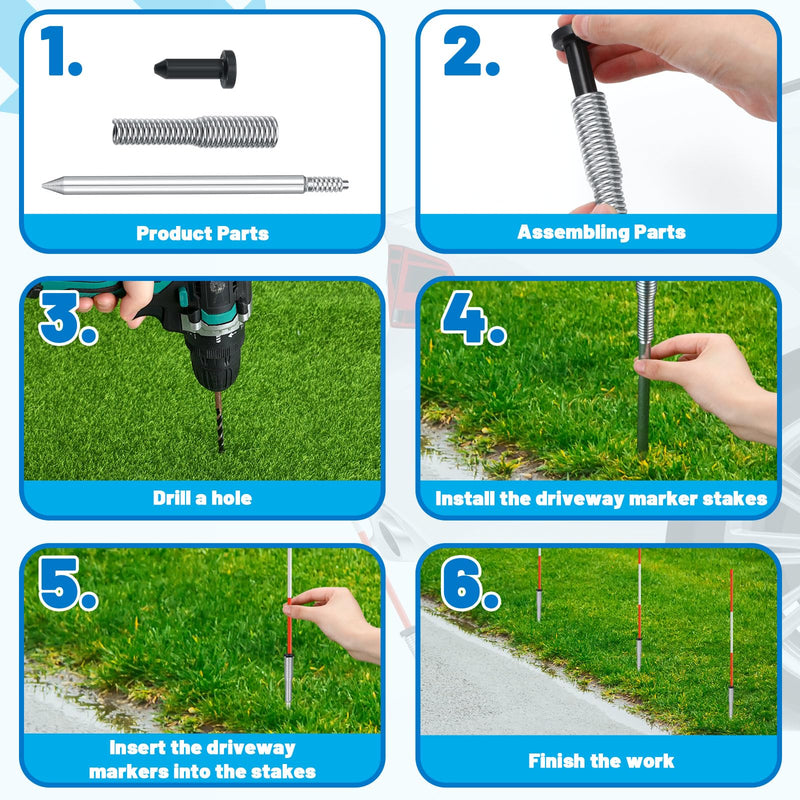 1.

Product Parts

2.

Assembling Parts

3.

Drill a hole

4.

Install the driveway marker stakes

5.

Insert the driveway markers into the stakes

6.

Finish the work