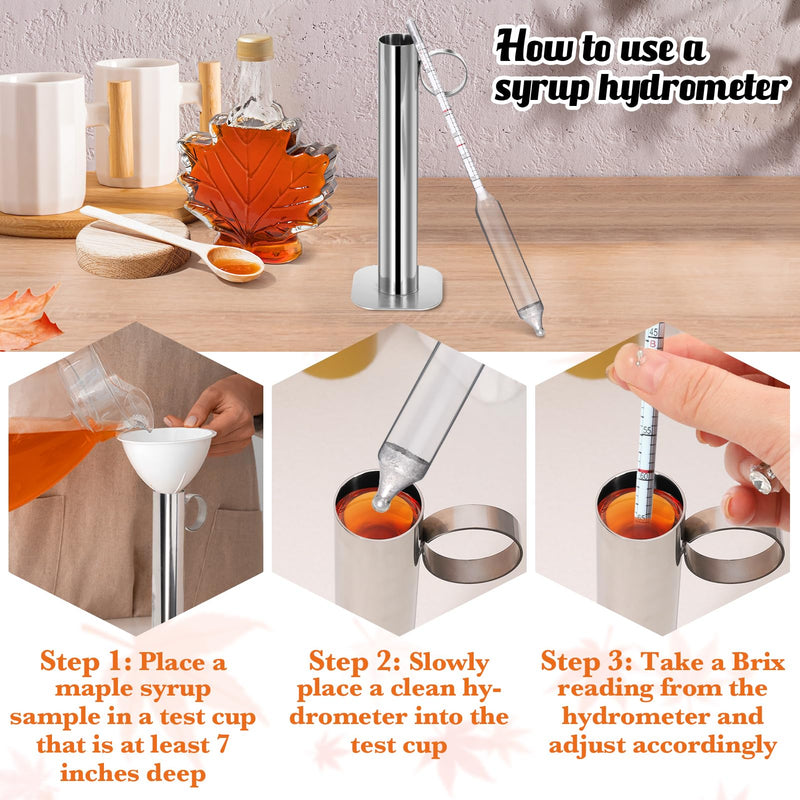 How to use a syrup hydrometer

45
B
55
60
65

Step 1: Place a maple syrup sample in a test cup that is at least 7 inches deep

Step 2: Slowly place a clean hydrometer into the test cup

Step 3: Take a Brix reading from the hydrometer and adjust accordingly