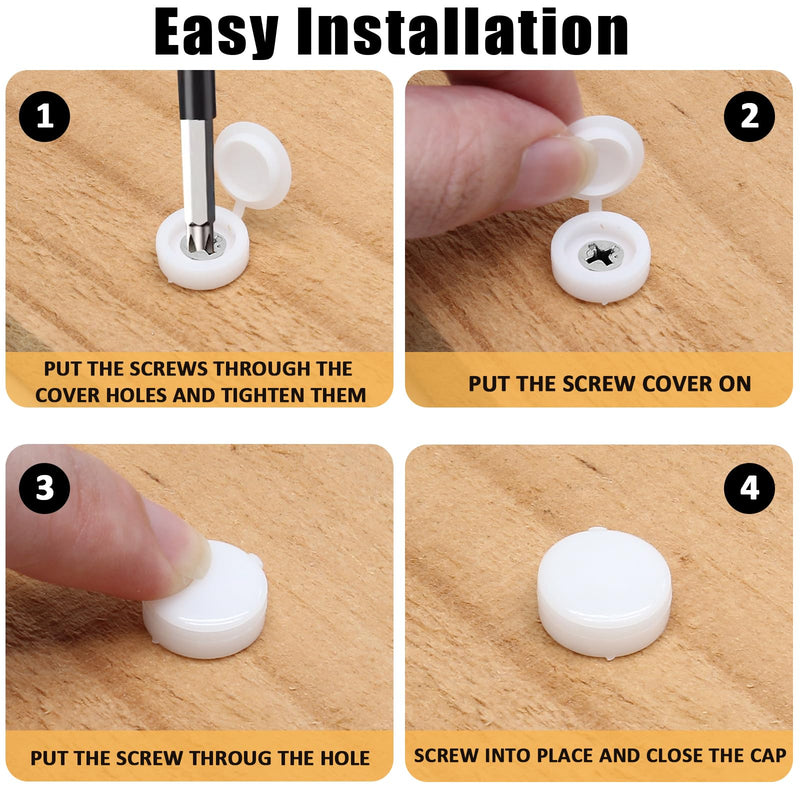 Easy Installation

1

PUT THE SCREWS THROUGH THE COVER HOLES AND TIGHTEN THEM

2

PUT THE SCREW COVER ON

3

PUT THE SCREW THROUG THE HOLE

4

SCREW INTO PLACE AND CLOSE THE CAP