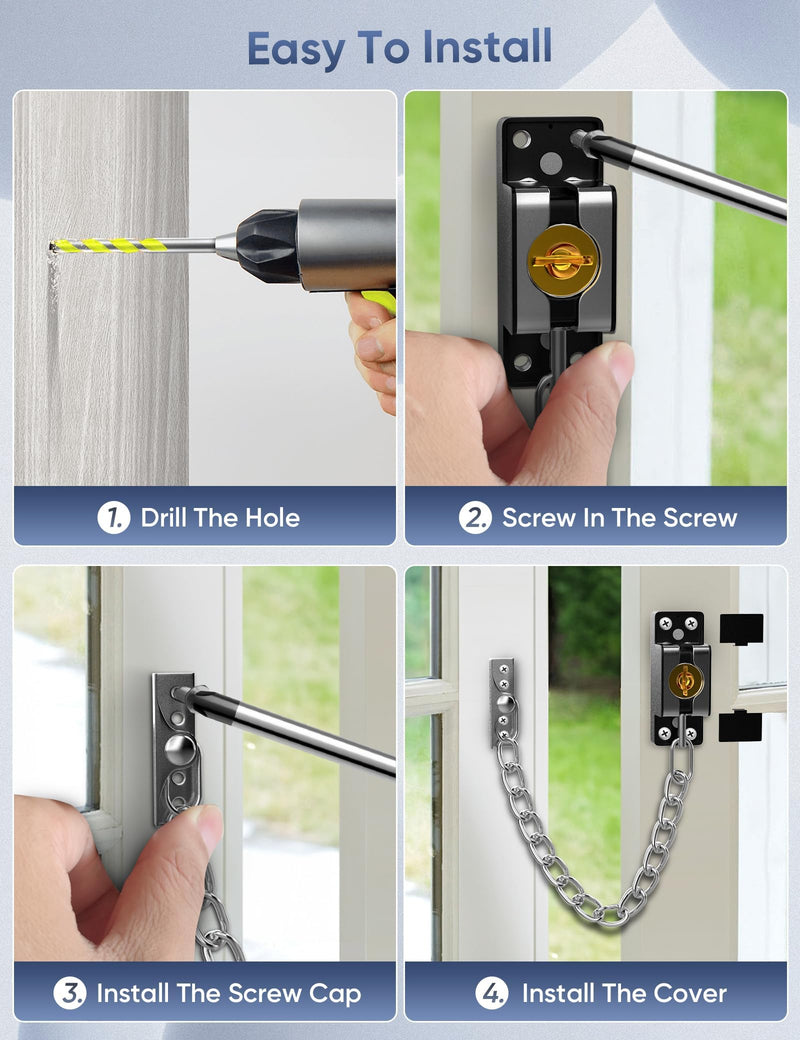 Easy To Install

1. Drill The Hole

2. Screw In The Screw

3. Install The Screw Cap

4. Install The Cover