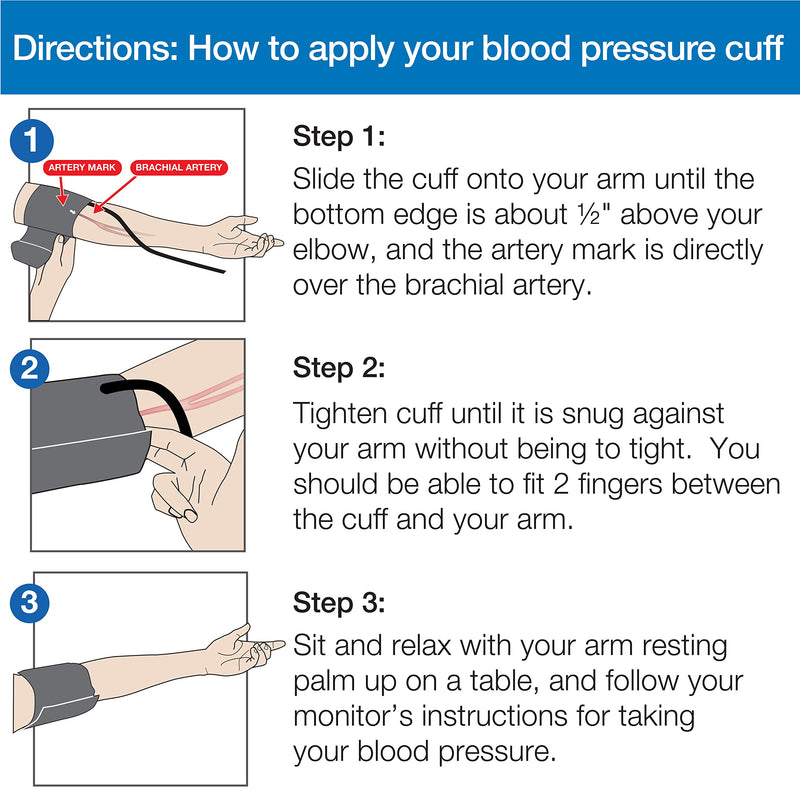 Directions: How to apply your blood pressure cuff

1

ARTERY MARK

BRACHIAL ARTERY

Step 1:
Slide the cuff onto your arm until the bottom edge is about ½" above your elbow, and the artery mark is directly over the brachial artery.

2

Step 2:
Tighten cuff until it is snug against your arm without being to tight. You should be able to fit 2 fingers between the cuff and your arm.

3

Step 3:
Sit and relax with your arm resting palm up on a table, and follow your monitor's instructions for taking your blood pressure.