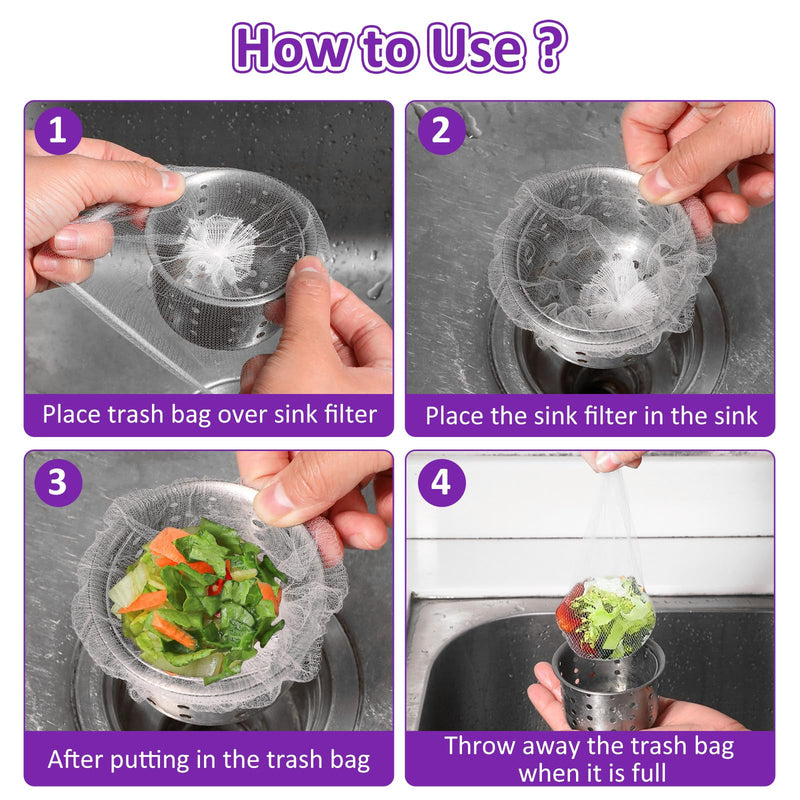 How to Use ?

1

Place trash bag over sink filter

2

Place the sink filter in the sink

3

After putting in the trash bag

4

Throw away the trash bag when it is full