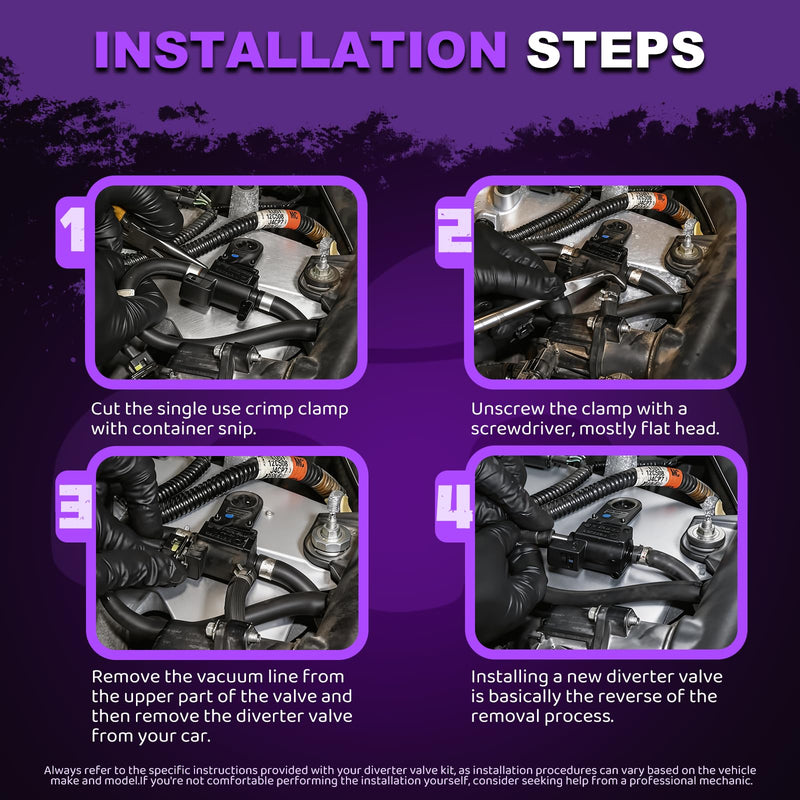 INSTALLATION STEPS

1

Cut the single use crimp clamp with container snip.

2

Unscrew the clamp with a screwdriver, mostly flat head.

3

Remove the vacuum line from the upper part of the valve and then remove the diverter valve from your car.

4

Installing a new diverter valve is basically the reverse of the removal process.

Always refer to the specific instructions provided with your diverter valve kit, as installation procedures can vary based on the vehicle make and model.If you're not comfortable performing the installation yourself, consider seeking help from a professional mechanic.