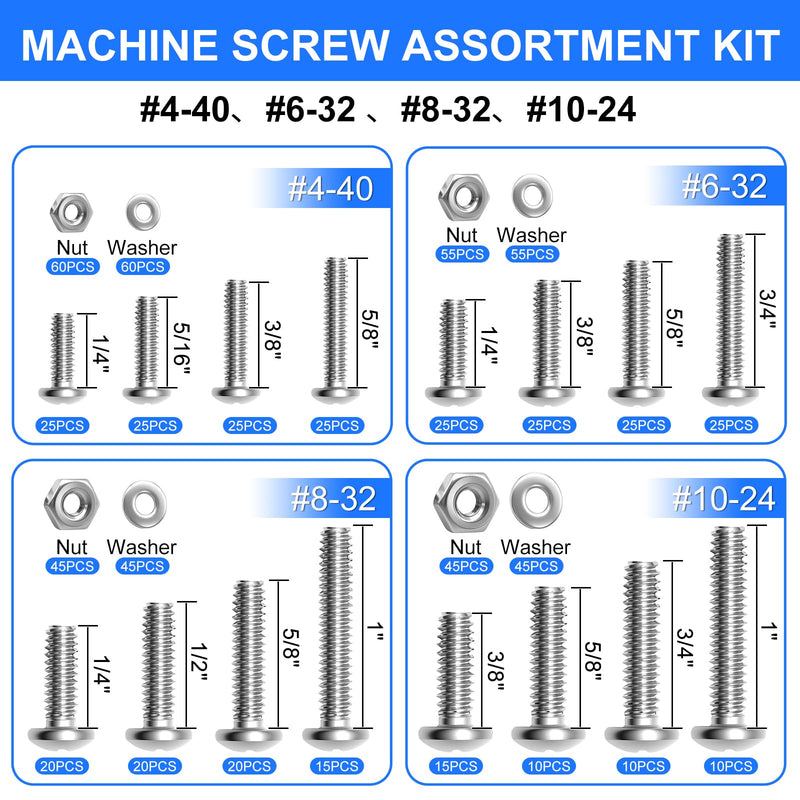 MACHINE SCREW ASSORTMENT KIT

#4-40、#6-32 、#8-32、#10-24

#4-40

Nut
60PCS

Washer
60PCS

1/4"
25PCS

5/16"
25PCS

3/8"
25PCS

5/8"
25PCS

#6-32

Nut
55PCS

Washer
55PCS

1/4"
25PCS

3/8"
25PCS

5/8"
25PCS

3/4"
25PCS

#8-32

Nut
45PCS

Washer
45PCS

1/4"
20PCS

1/2"
20PCS

5/8"
20PCS

1"
15PCS

#10-24

Nut
45PCS

Washer
45PCS

3/8"
15PCS

5/8"
10PCS

3/4"
10PCS

1"
10PCS