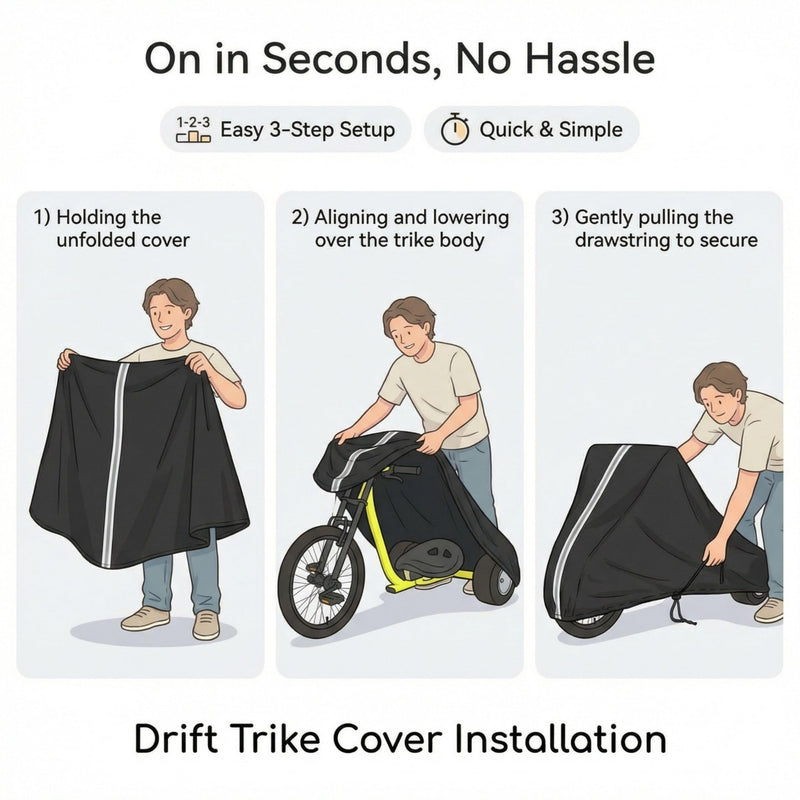 On in Seconds, No Hassle

1-2-3 Easy 3-Step Setup

Quick & Simple

1) Holding the unfolded cover

2) Aligning and lowering over the trike body

3) Gently pulling the drawstring to secure

Drift Trike Cover Installation