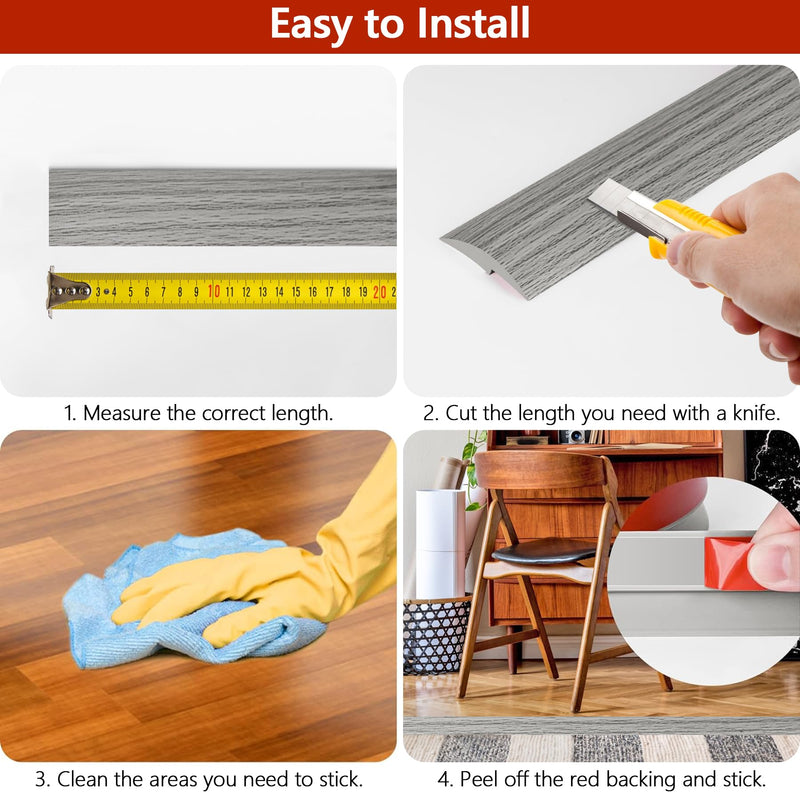 Easy to Install

3 4 5 6 7 8 9 10 11 12 13 14 15 16 17 18 19 20 2

1. Measure the correct length.

2. Cut the length you need with a knife.

3. Clean the areas you need to stick.

4. Peel off the red backing and stick.