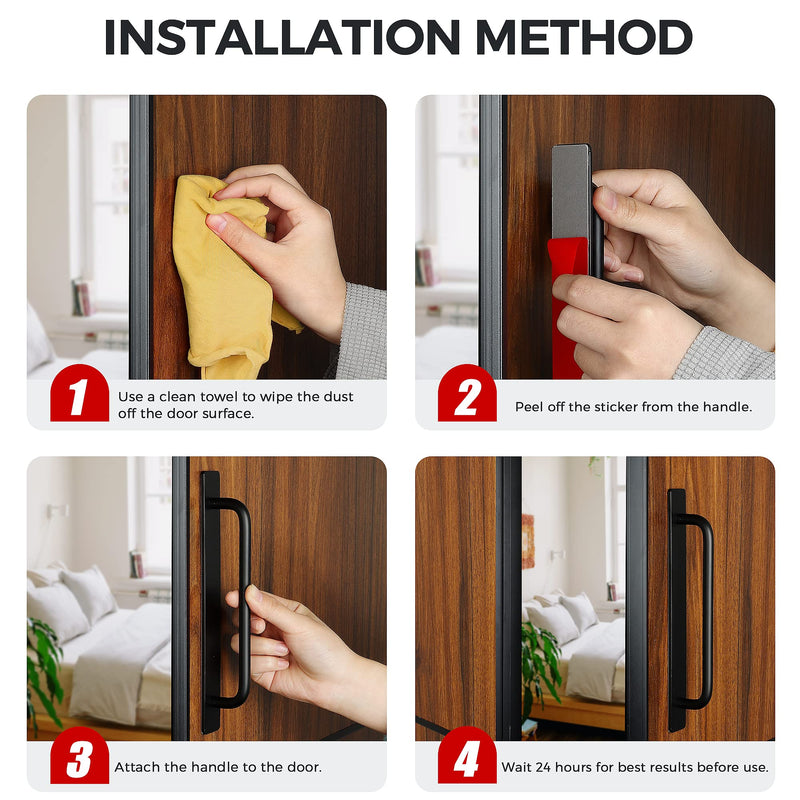 INSTALLATION METHOD

1 Use a clean towel to wipe the dust off the door surface.

2 Peel off the sticker from the handle.

3 Attach the handle to the door.

4 Wait 24 hours for best results before use.