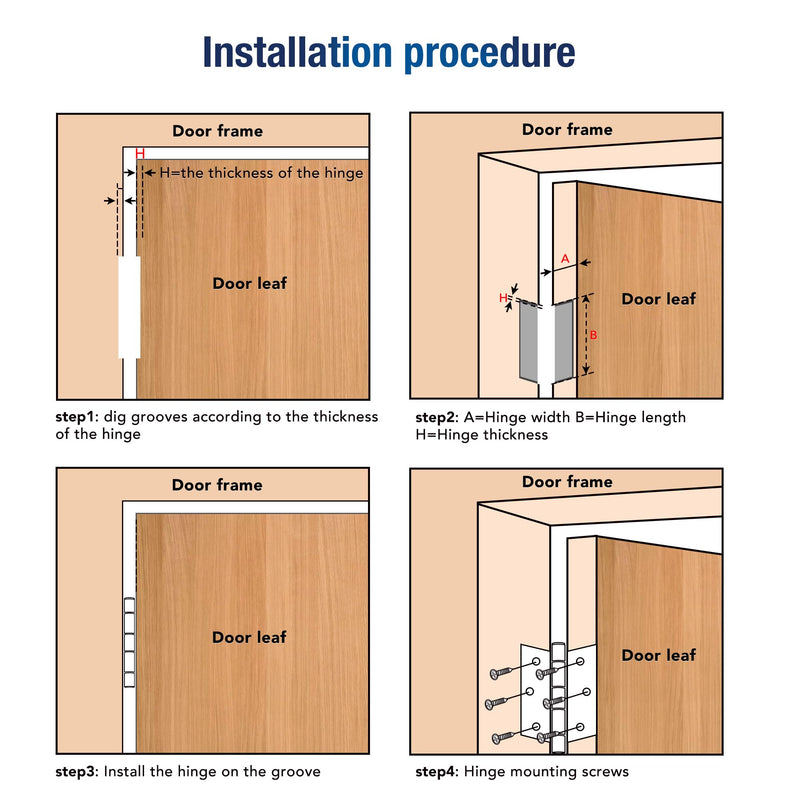 Installation procedure

Door frame

H

H=the thickness of the hinge

Door leaf

step1: dig grooves according to the thickness of the hinge

Door frame

A

H

B

Door leaf

step2: A=Hinge width B=Hinge length H=Hinge thickness

Door frame

Door leaf

step3: Install the hinge on the groove

Door frame

Door leaf

step4: Hinge mounting screws