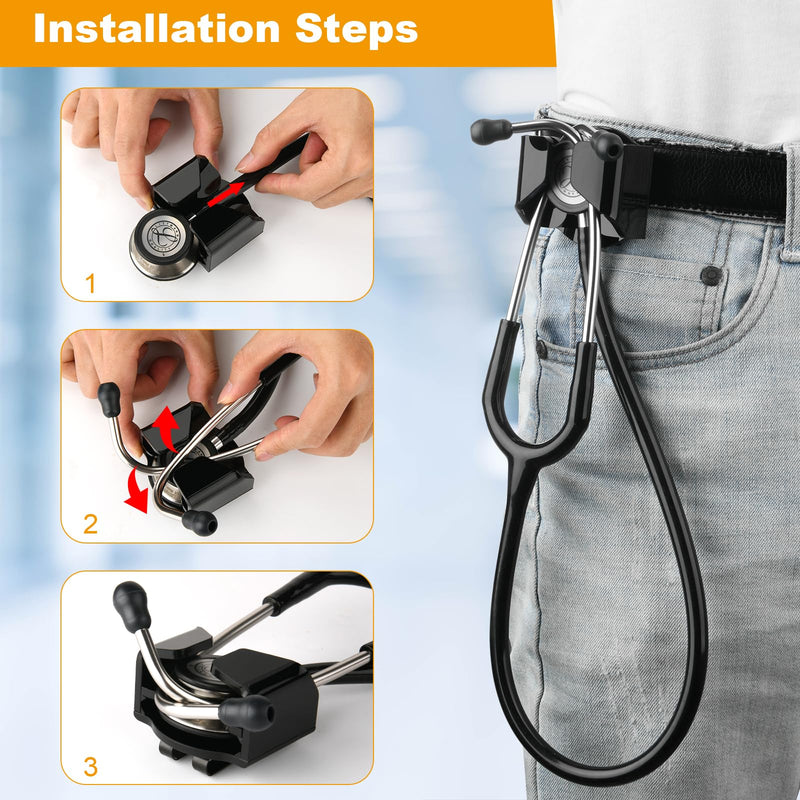 Installation Steps

1

2

3