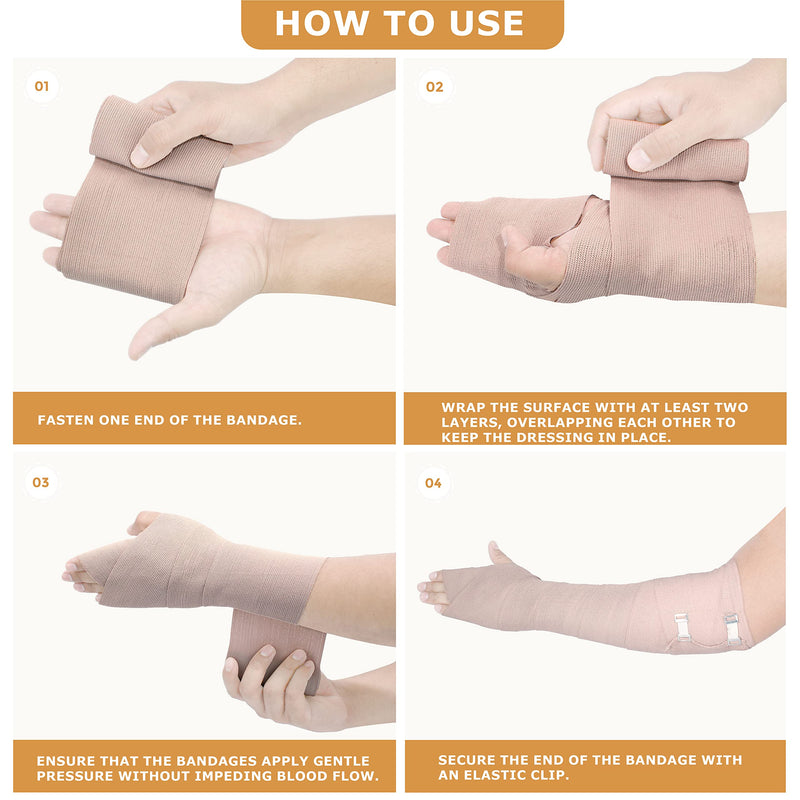 HOW TO USE

01

FASTEN ONE END OF THE BANDAGE.

02

WRAP THE SURFACE WITH AT LEAST TWO LAYERS, OVERLAPPING EACH OTHER TO KEEP THE DRESSING IN PLACE.

03

ENSURE THAT THE BANDAGES APPLY GENTLE PRESSURE WITHOUT IMPEDING BLOOD FLOW.

04

SECURE THE END OF THE BANDAGE WITH AN ELASTIC CLIP.