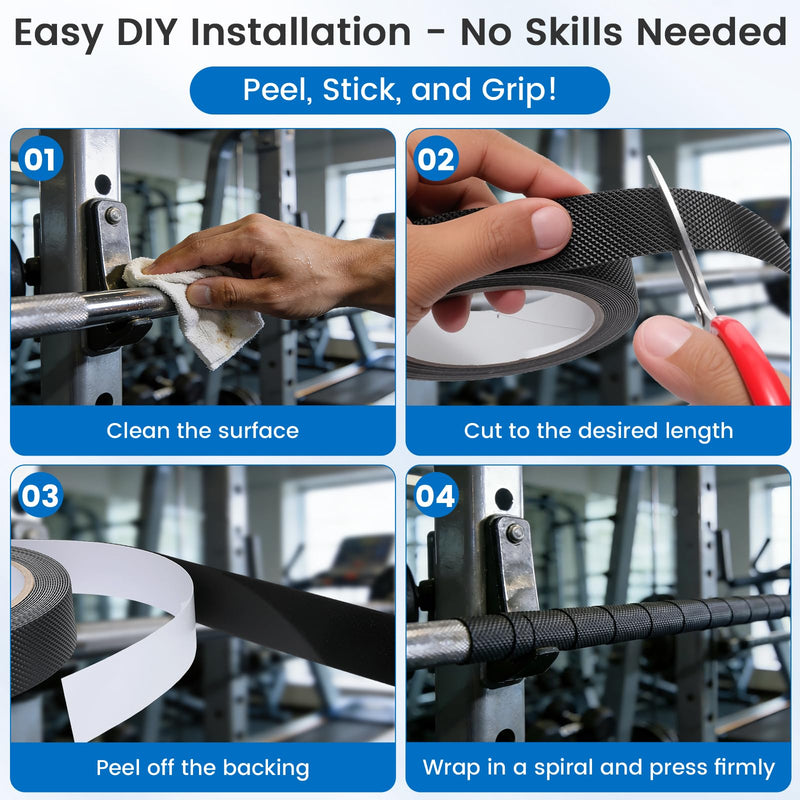 Easy DIY Installation - No Skills Needed

Peel, Stick, and Grip!

01

Clean the surface

02

Cut to the desired length

03

Peel off the backing

04

Wrap in a spiral and press firmly