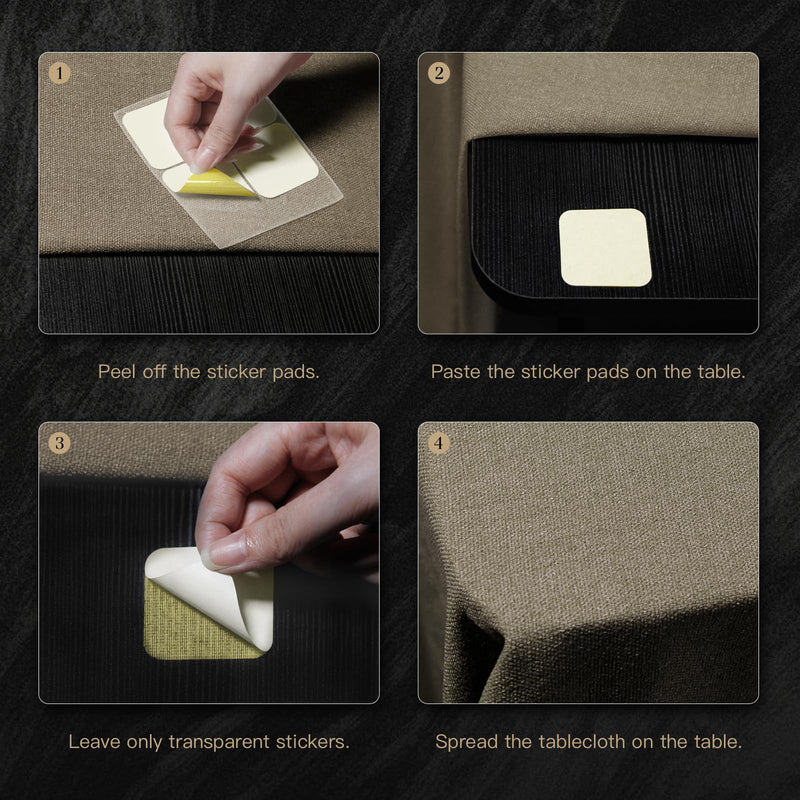 1

Peel off the sticker pads.

2

Paste the sticker pads on the table.

3

Leave only transparent stickers.

4

Spread the tablecloth on the table.