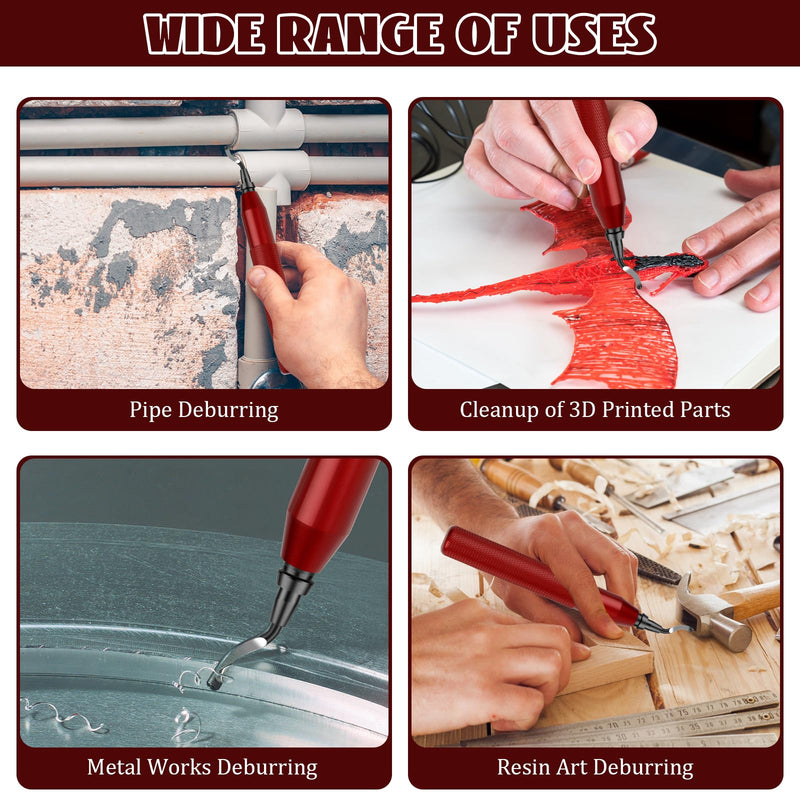 WIDE RANGE OF USES

Pipe Deburring

Cleanup of 3D Printed Parts

Metal Works Deburring

Resin Art Deburring