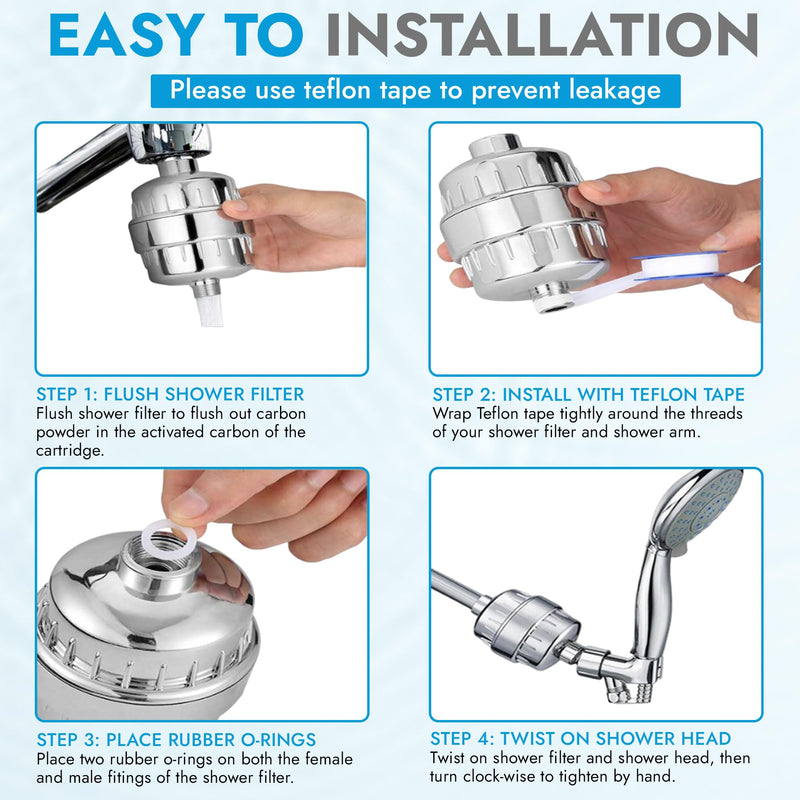 EASY TO INSTALLATION

Please use teflon tape to prevent leakage

STEP 1: FLUSH SHOWER FILTER
Flush shower filter to flush out carbon powder in the activated carbon of the cartridge.

STEP 2: INSTALL WITH TEFLON TAPE
Wrap Teflon tape tightly around the threads of your shower filter and shower arm.

STEP 3: PLACE RUBBER O-RINGS
Place two rubber o-rings on both the female and male fitings of the shower filter.

STEP 4: TWIST ON SHOWER HEAD
Twist on shower filter and shower head, then turn clock-wise to tighten by hand.