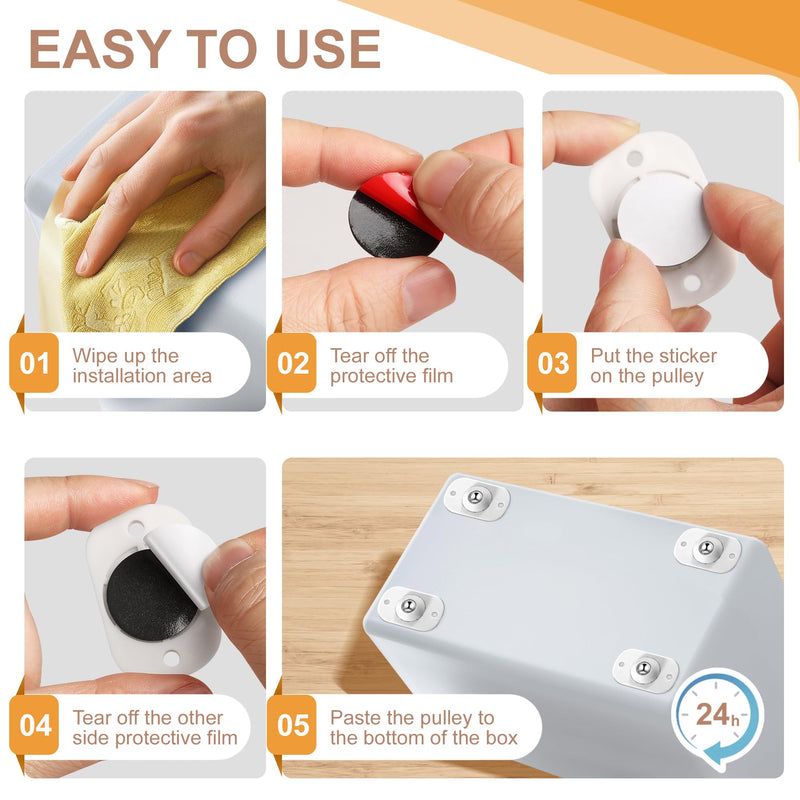 EASY TO USE

01 Wipe up the installation area

02 Tear off the protective film

03 Put the sticker on the pulley

04 Tear off the other side protective film

05 Paste the pulley to the bottom of the box

24h