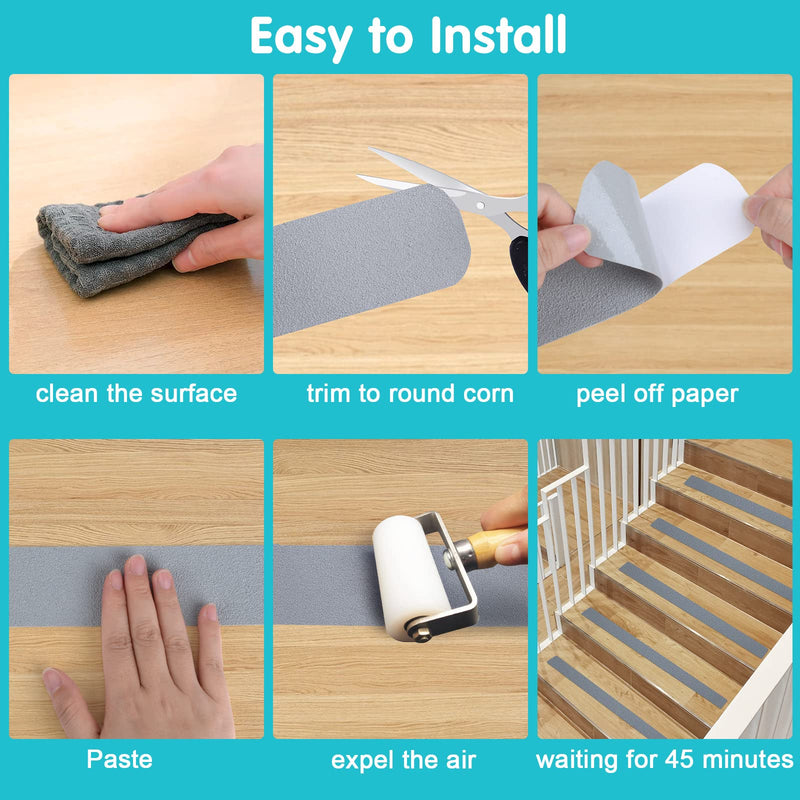 Easy to Install

clean the surface

trim to round corn

peel off paper

Paste

expel the air

waiting for 45 minutes