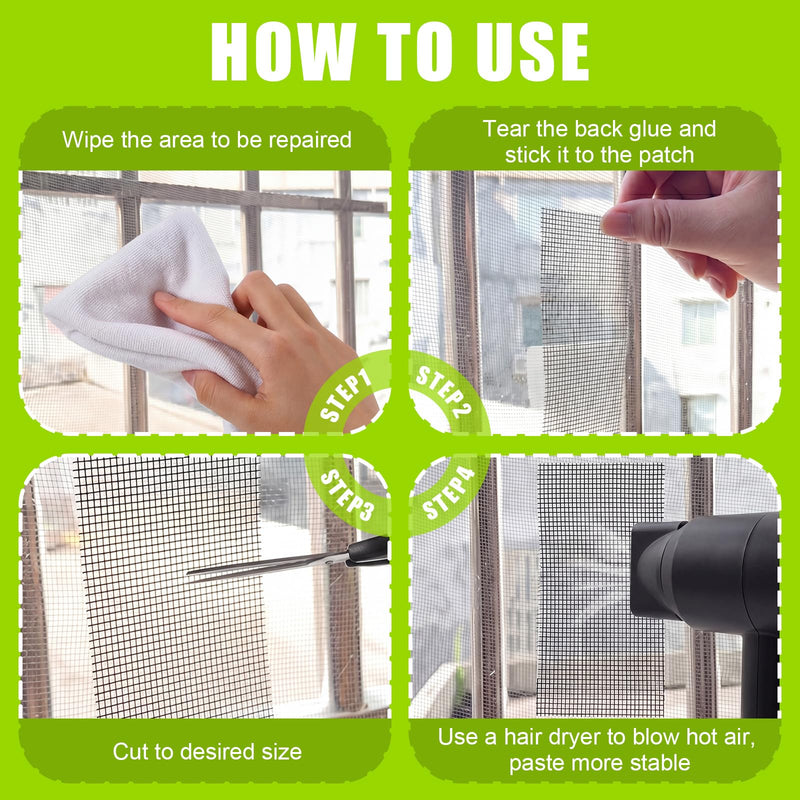 HOW TO USE

Wipe the area to be repaired

STEP1

Tear the back glue and stick it to the patch

STEP2

STEP3

Cut to desired size

STEP4

Use a hair dryer to blow hot air, paste more stable