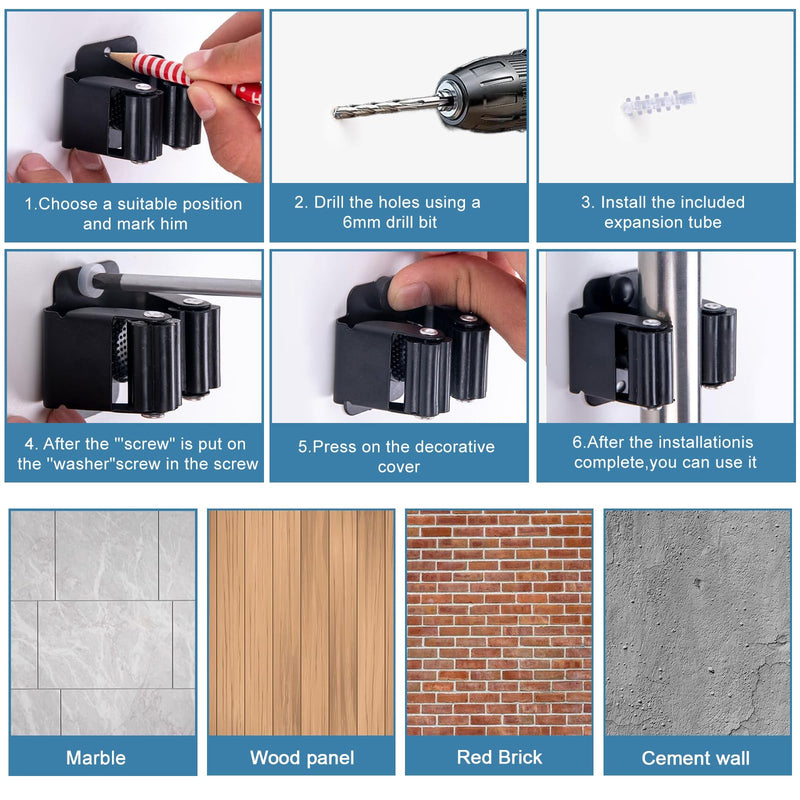 1.Choose a suitable position and mark him

2. Drill the holes using a 6mm drill bit

3. Install the included expansion tube

4. After the '"screw" is put on the "washer"screw in the screw

5.Press on the decorative cover

6.After the installationis complete,you can use it

Marble

Wood panel

Red Brick

Cement wall