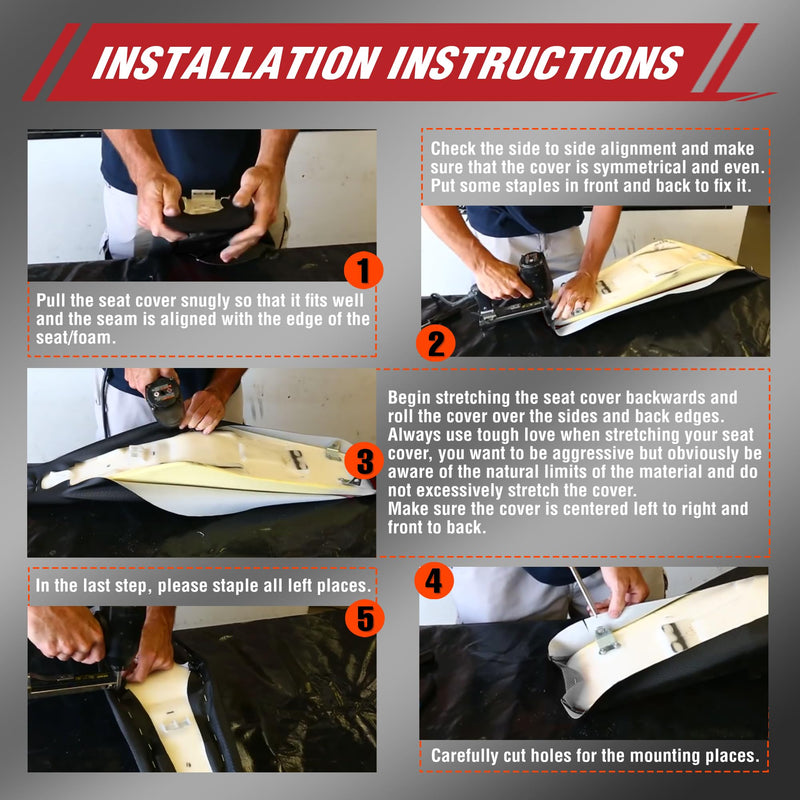 INSTALLATION INSTRUCTIONS

1

Pull the seat cover snugly so that it fits well and the seam is aligned with the edge of the seat/foam.

Check the side to side alignment and make sure that the cover is symmetrical and even. Put some staples in front and back to fix it.

2

3

Begin stretching the seat cover backwards and roll the cover over the sides and back edges. Always use tough love when stretching your seat cover, you want to be aggressive but obviously be aware of the natural limits of the material and do not excessively stretch the cover.
Make sure the cover is centered left to right and front to back.

In the last step, please staple all left places.

5

4

Carefully cut holes for the mounting places.