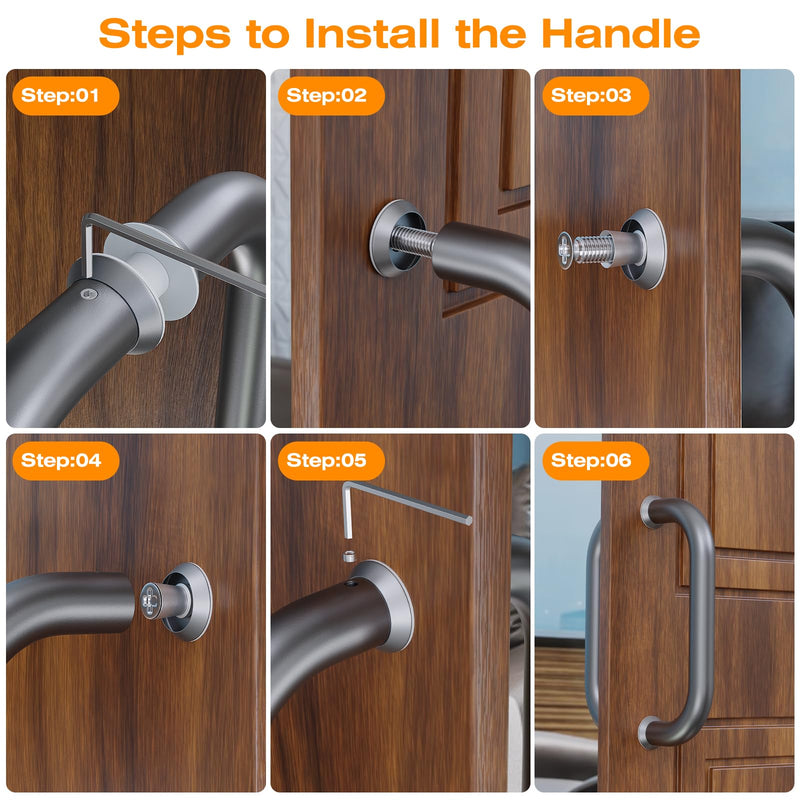 Steps to Install the Handle

Step:01

Step:02

Step:03

Step:04

Step:05

Step:06