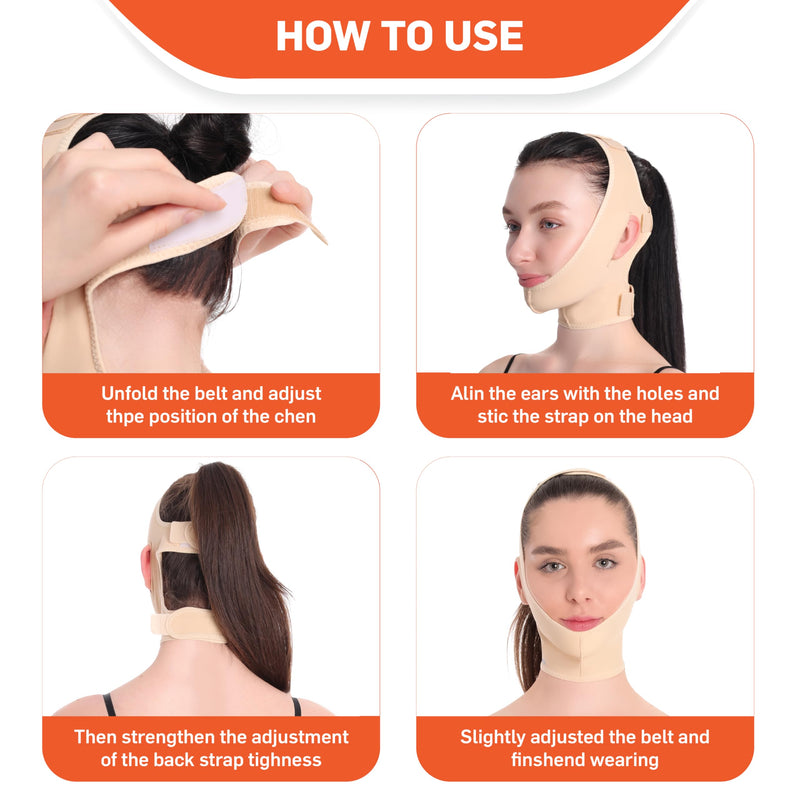 HOW TO USE

Unfold the belt and adjust thpe position of the chen

Alin the ears with the holes and stic the strap on the head

Then strengthen the adjustment of the back strap tighness

Slightly adjusted the belt and finshend wearing