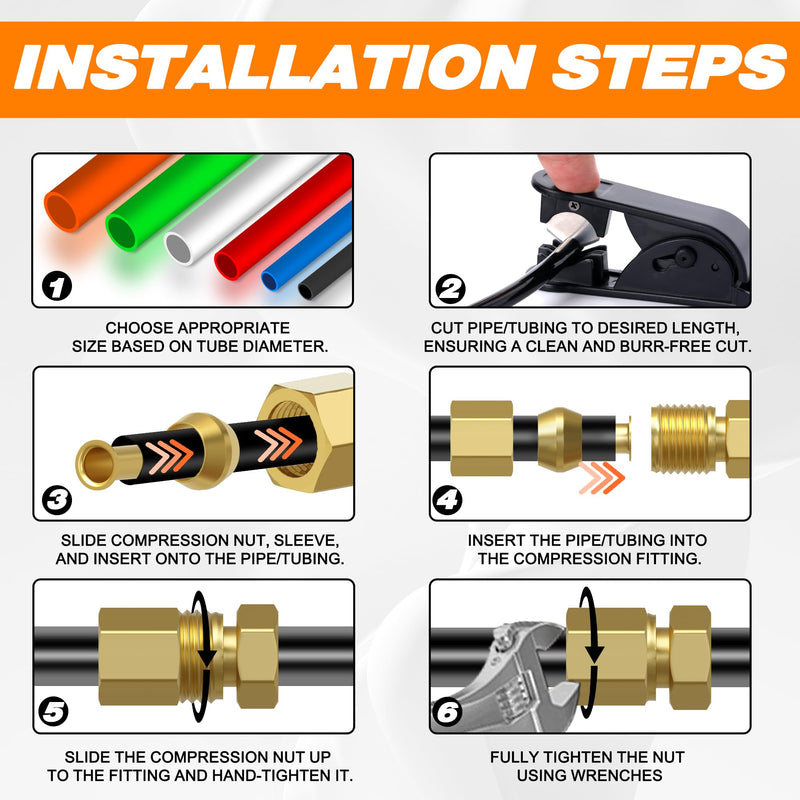 INSTALLATION STEPS

1

CHOOSE APPROPRIATE SIZE BASED ON TUBE DIAMETER.

2

CUT PIPE/TUBING TO DESIRED LENGTH, ENSURING A CLEAN AND BURR-FREE CUT.

3

SLIDE COMPRESSION NUT, SLEEVE, AND INSERT ONTO THE PIPE/TUBING.

4

INSERT THE PIPE/TUBING INTO THE COMPRESSION FITTING.

5

SLIDE THE COMPRESSION NUT UP TO THE FITTING AND HAND-TIGHTEN IT.

6

FULLY TIGHTEN THE NUT USING WRENCHES