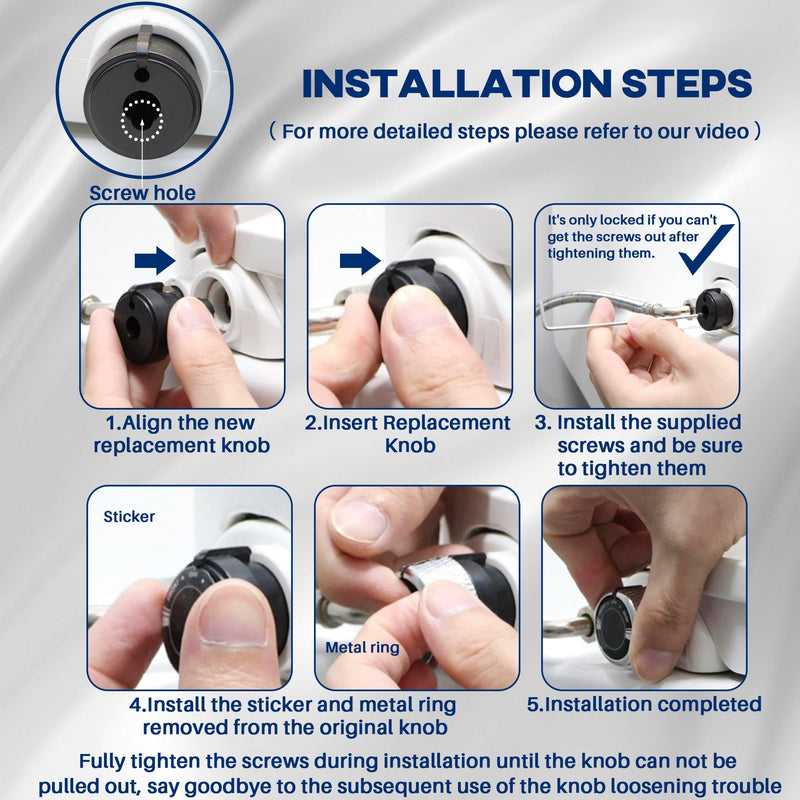 INSTALLATION STEPS

( For more detailed steps please refer to our video )

Screw hole

It's only locked if you can't get the screws out after tightening them.

1.Align the new replacement knob

2.Insert Replacement Knob

3. Install the supplied screws and be sure to tighten them

Sticker

Metal ring

4.Install the sticker and metal ring removed from the original knob

5.Installation completed

Fully tighten the screws during installation until the knob can not be pulled out, say goodbye to the subsequent use of the knob loosening trouble