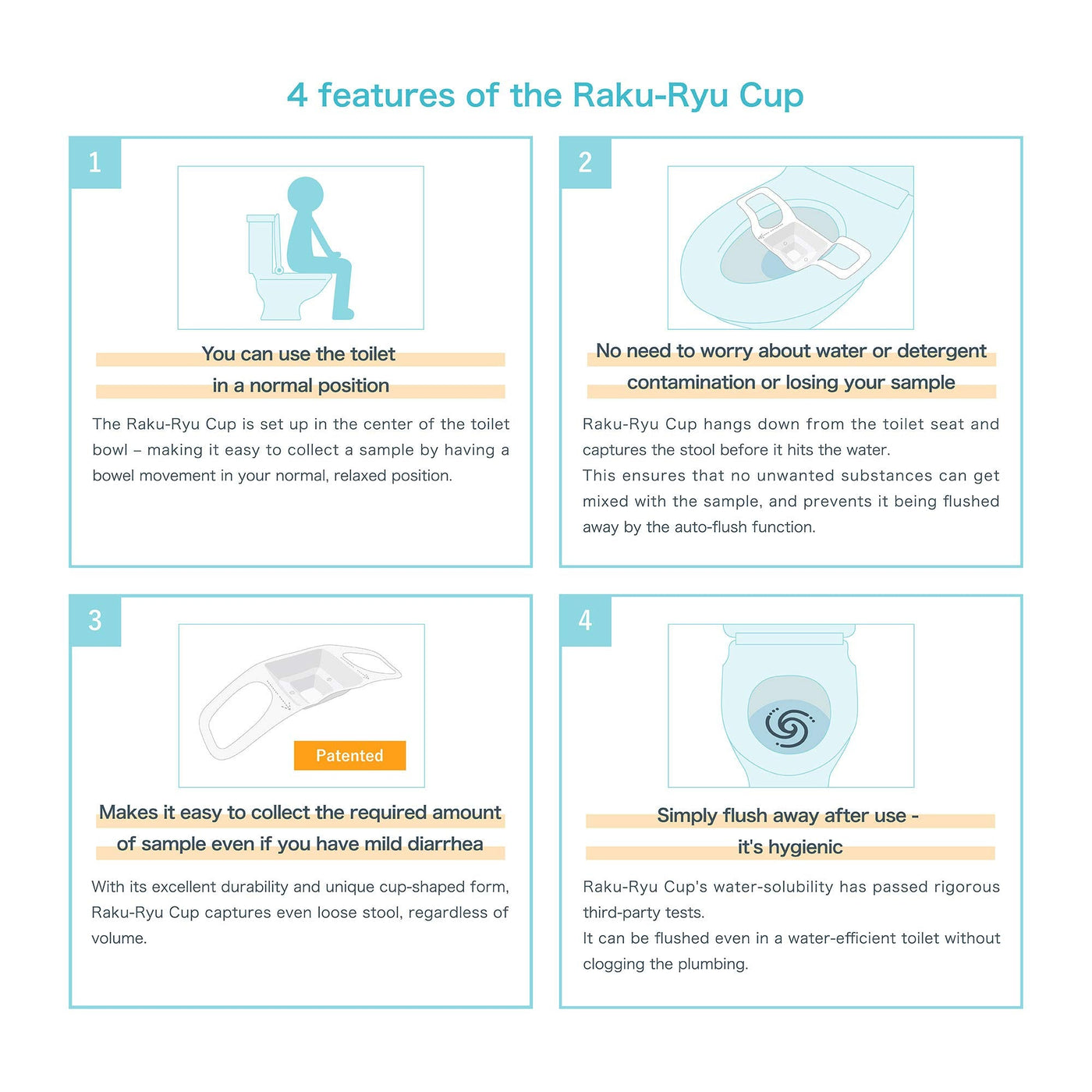 4 features of the Raku-Ryu Cup

1

You can use the toilet in a normal position

The Raku-Ryu Cup is set up in the center of the toilet bowl – making it easy to collect a sample by having a bowel movement in your normal, relaxed position.

2

No need to worry about water or detergent contamination or losing your sample

Raku-Ryu Cup hangs down from the toilet seat and captures the stool before it hits the water.
This ensures that no unwanted substances can get mixed with the sample, and prevents it being flushed away by the auto-flush function.

3

Patented

Makes it easy to collect the required amount of sample even if you have mild diarrhea

With its excellent durability and unique cup-shaped form, Raku-Ryu Cup captures even loose stool, regardless of volume.

4

Simply flush away after use - it's hygienic

Raku-Ryu Cup's water-solubility has passed rigorous third-party tests.
It can be flushed even in a water-efficient toilet without clogging the plumbing.