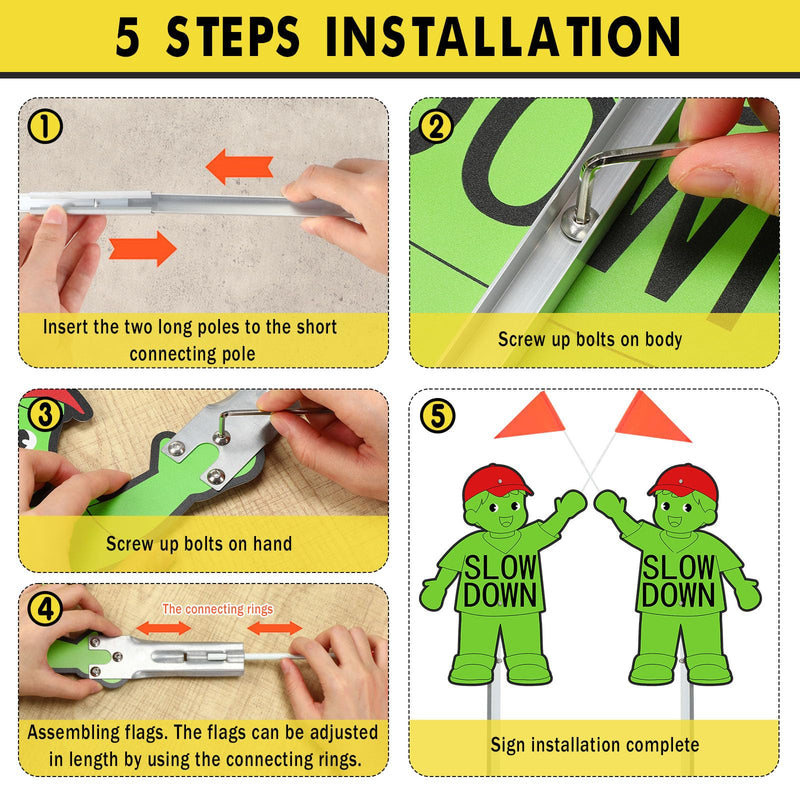 5 STEPS INSTALLATION

①
Insert the two long poles to the short connecting pole

②
Screw up bolts on body

③
Screw up bolts on hand

④
The connecting rings
Assembling flags. The flags can be adjusted in length by using the connecting rings.

⑤
SLOW DOWN
SLOW DOWN
Sign installation complete