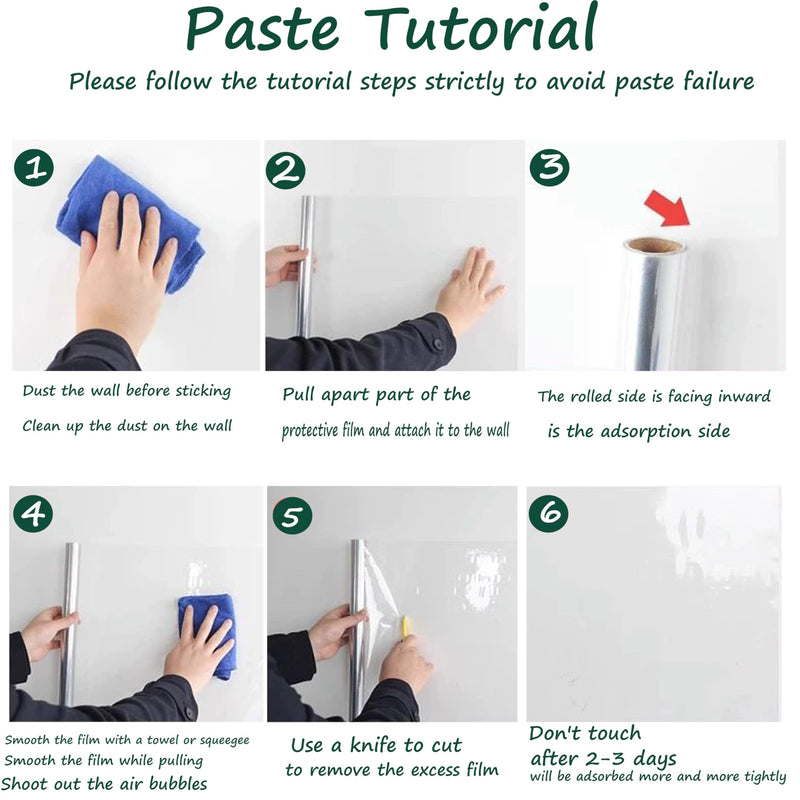 Paste Tutorial

Please follow the tutorial steps strictly to avoid paste failure

1

Dust the wall before sticking
Clean up the dust on the wall

2

Pull apart part of the
protective film and attach it to the wall

3

The rolled side is facing inward
is the adsorption side

4

Smooth the film with a towel or squeegee
Smooth the film while pulling
Shoot out the air bubbles

5

Use a knife to cut
to remove the excess film

6

Don't touch
after 2-3 days
will be adsorbed more and more tightly