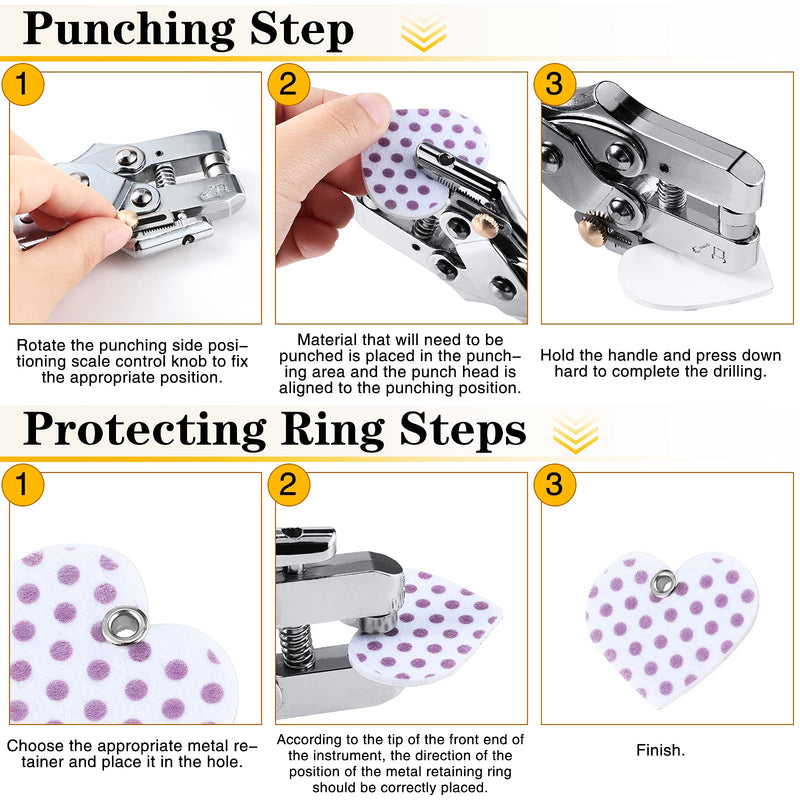 Punching Step

1

Rotate the punching side positioning scale control knob to fix the appropriate position.

2

Material that will need to be punched is placed in the punching area and the punch head is aligned to the punching position.

3

Hold the handle and press down hard to complete the drilling.

Protecting Ring Steps

1

Choose the appropriate metal retainer and place it in the hole.

2

According to the tip of the front end of the instrument, the direction of the position of the metal retaining ring should be correctly placed.

3

Finish.