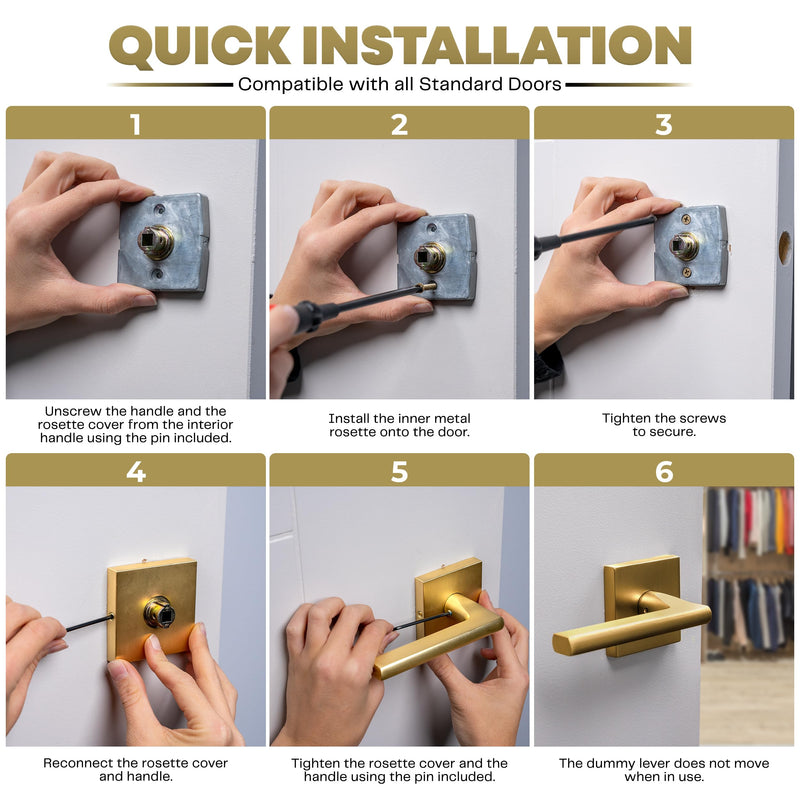 QUICK INSTALLATION

Compatible with all Standard Doors

1

Unscrew the handle and the rosette cover from the interior handle using the pin included.

2

Install the inner metal rosette onto the door.

3

Tighten the screws to secure.

4

Reconnect the rosette cover and handle.

5

Tighten the rosette cover and the handle using the pin included.

6

The dummy lever does not move when in use.