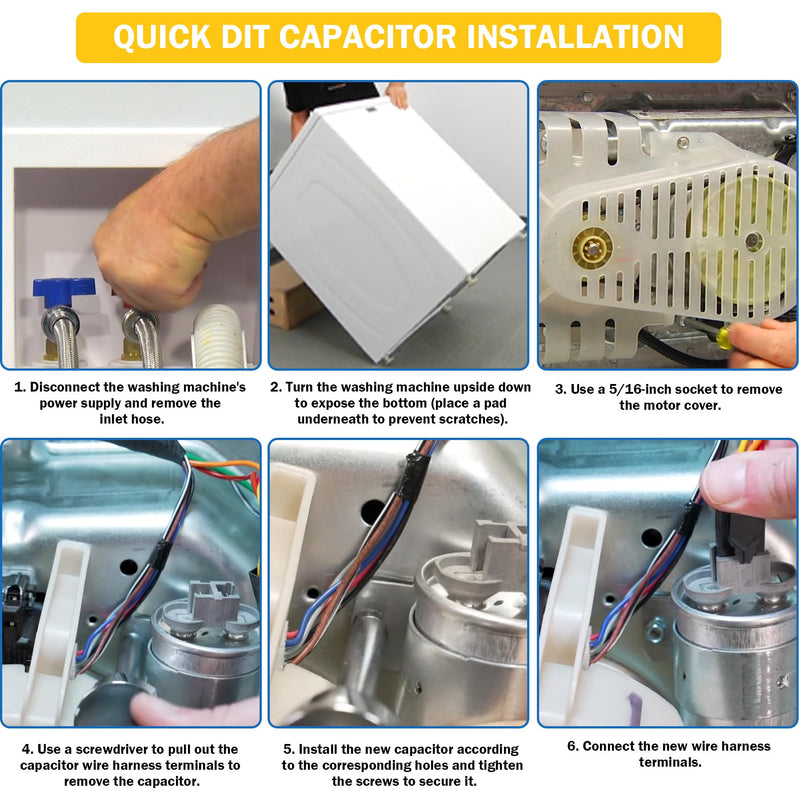 QUICK DIT CAPACITOR INSTALLATION

1. Disconnect the washing machine's power supply and remove the inlet hose.

2. Turn the washing machine upside down to expose the bottom (place a pad underneath to prevent scratches).

3. Use a 5/16-inch socket to remove the motor cover.

4. Use a screwdriver to pull out the capacitor wire harness terminals to remove the capacitor.

5. Install the new capacitor according to the corresponding holes and tighten the screws to secure it.

6. Connect the new wire harness terminals.