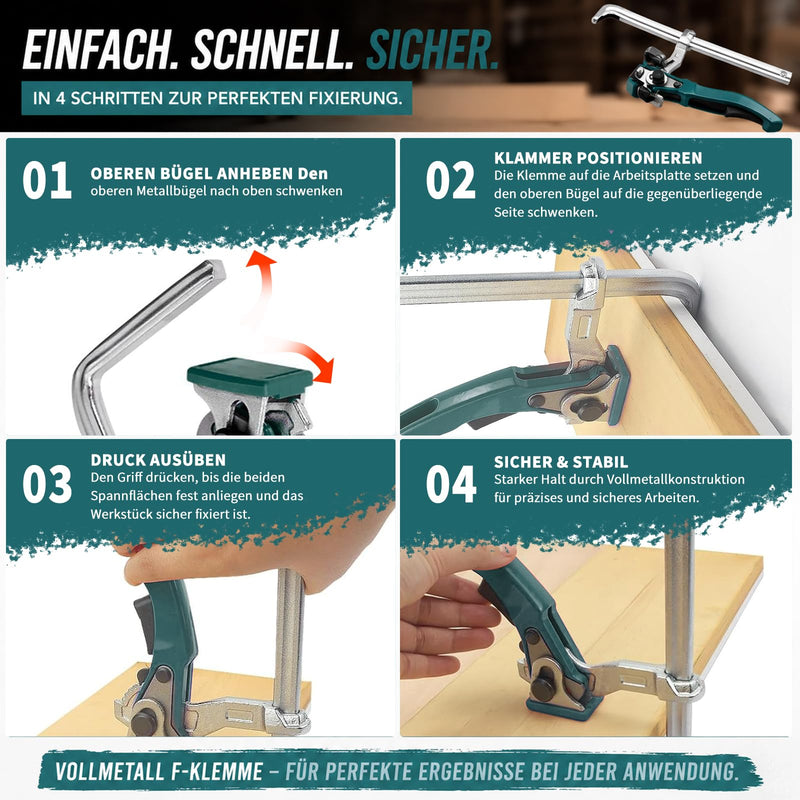 EINFACH. SCHNELL. SICHER.

IN 4 SCHRITTEN ZUR PERFEKTEN FIXIERUNG.

01 OBEREN BÜGEL ANHEBEN Den oberen Metallbügel nach oben schwenken

02 KLAMMER POSITIONIEREN
Die Klemme auf die Arbeitsplatte setzen und den oberen Bügel auf die gegenüberliegende Seite schwenken.

03 DRUCK AUSÜBEN
Den Griff drücken, bis die beiden Spannflächen fest anliegen und das Werkstück sicher fixiert ist.

04 SICHER & STABIL
Starker Halt durch Vollmetallkonstruktion für präzises und sicheres Arbeiten.

VOLLMETALL F-KLEMME – FÜR PERFEKTE ERGEBNISSE BEI JEDER ANWENDUNG.