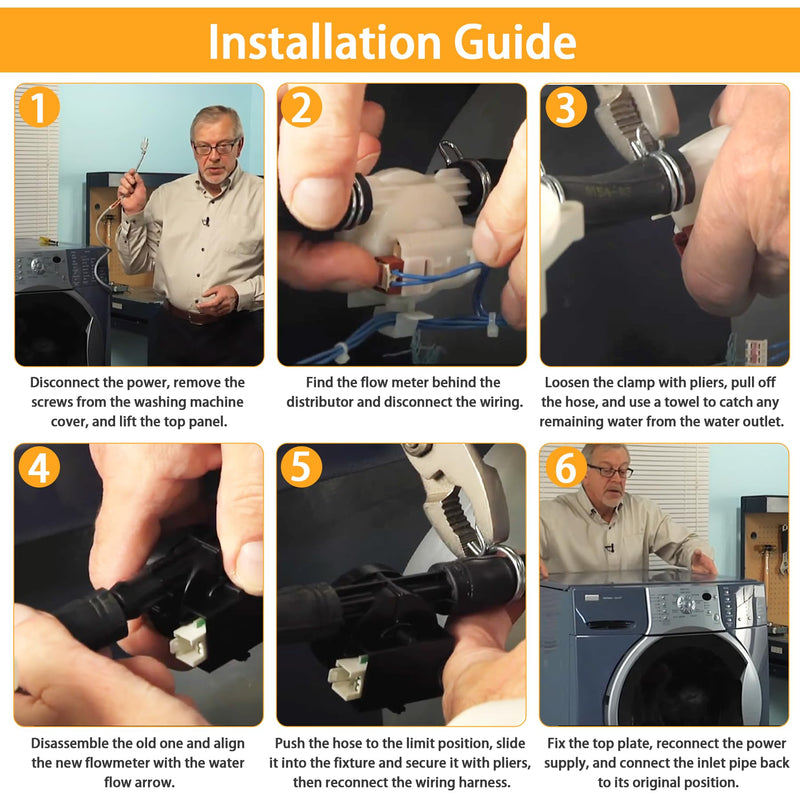 Installation Guide

1

Disconnect the power, remove the screws from the washing machine cover, and lift the top panel.

2

Find the flow meter behind the distributor and disconnect the wiring.

3

Loosen the clamp with pliers, pull off the hose, and use a towel to catch any remaining water from the water outlet.

4

Disassemble the old one and align the new flowmeter with the water flow arrow.

5

Push the hose to the limit position, slide it into the fixture and secure it with pliers, then reconnect the wiring harness.

6

Fix the top plate, reconnect the power supply, and connect the inlet pipe back to its original position.