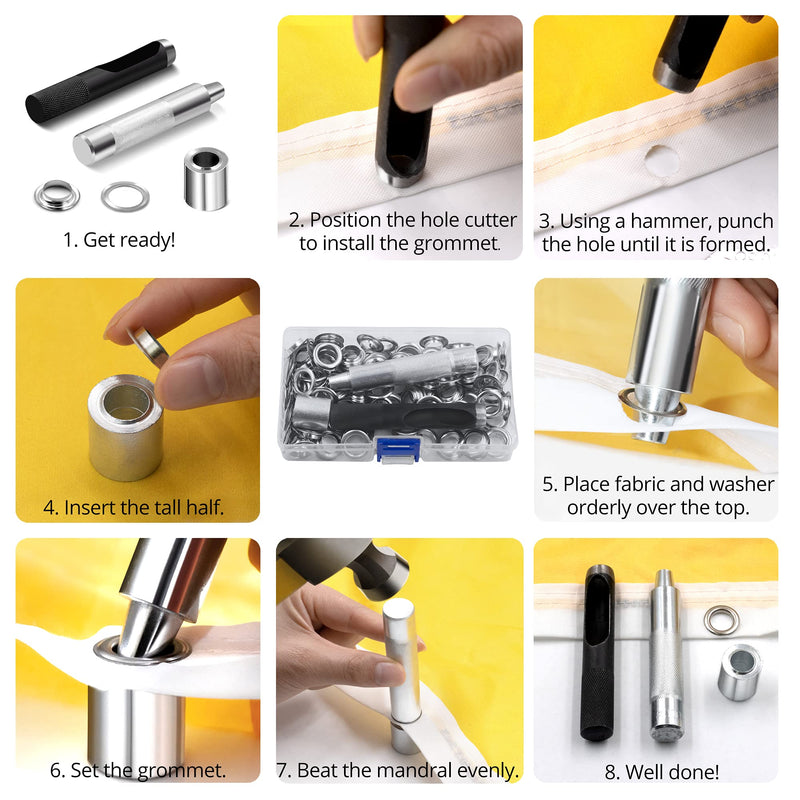 1. Get ready!

2. Position the hole cutter to install the grommet.

3. Using a hammer, punch the hole until it is formed.

4. Insert the tall half.

5. Place fabric and washer orderly over the top.

6. Set the grommet.

7. Beat the mandral evenly.

8. Well done!